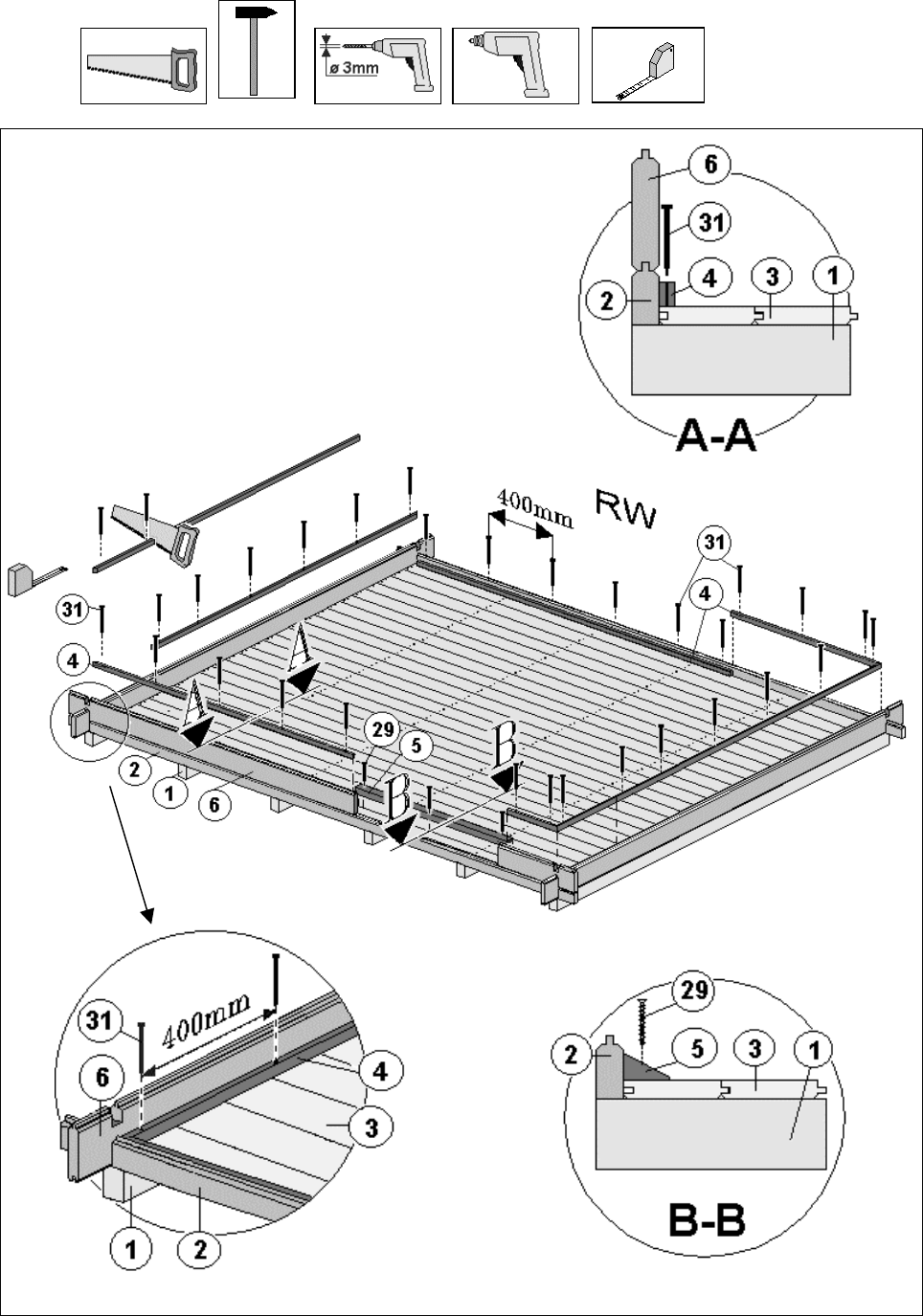 ø 3mm

6
31
2
4
3
1
A-A

400mm
RW
31
4
31
4
A
A
29
5
B
B
2
1
6

31
400mm
6
4
3
1
2

29
2
5
3
1
B-B