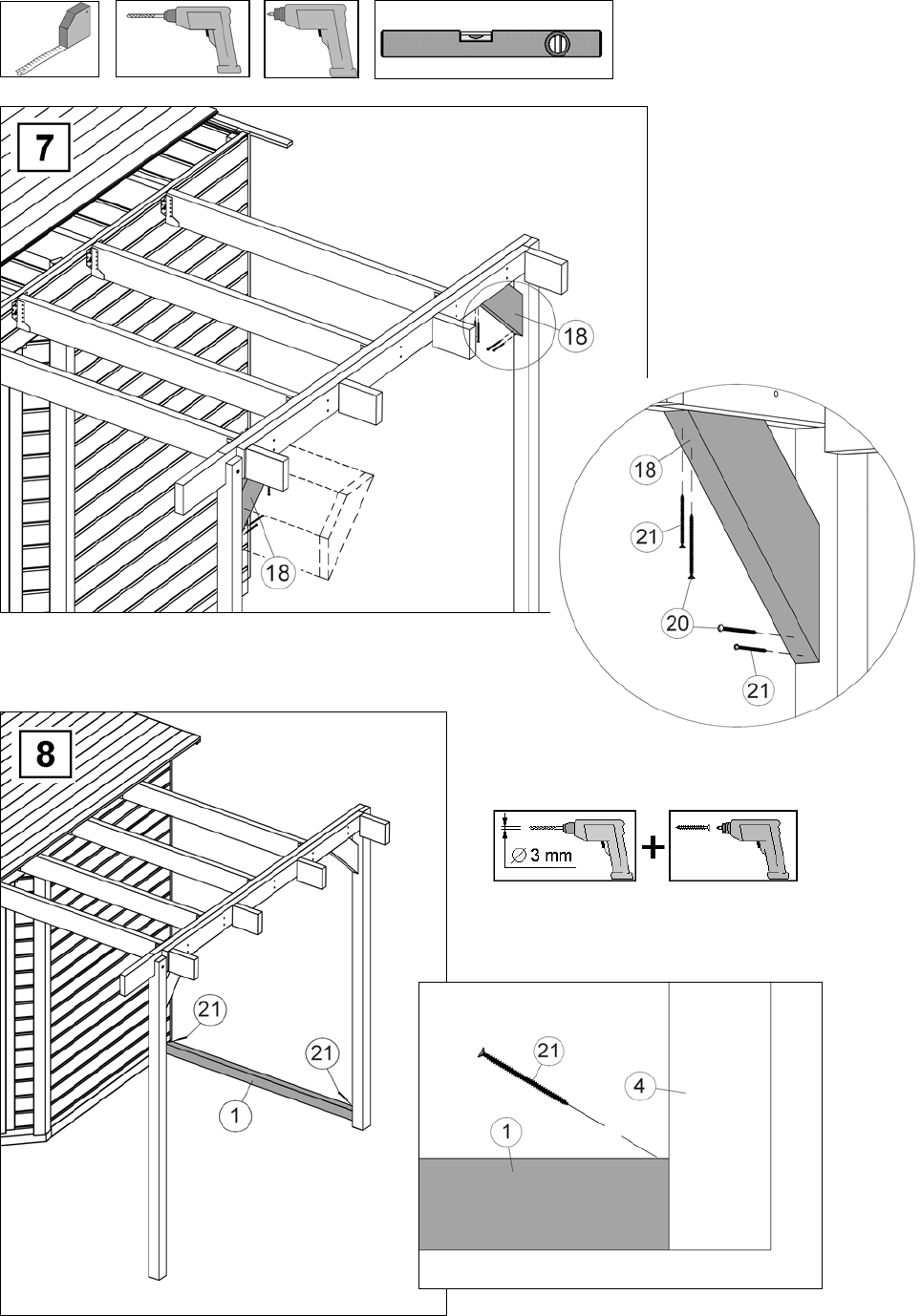 7

18

18

18

21

20

21

8

$\varnothing$ 3 mm

+

21

21

1

21

4

1