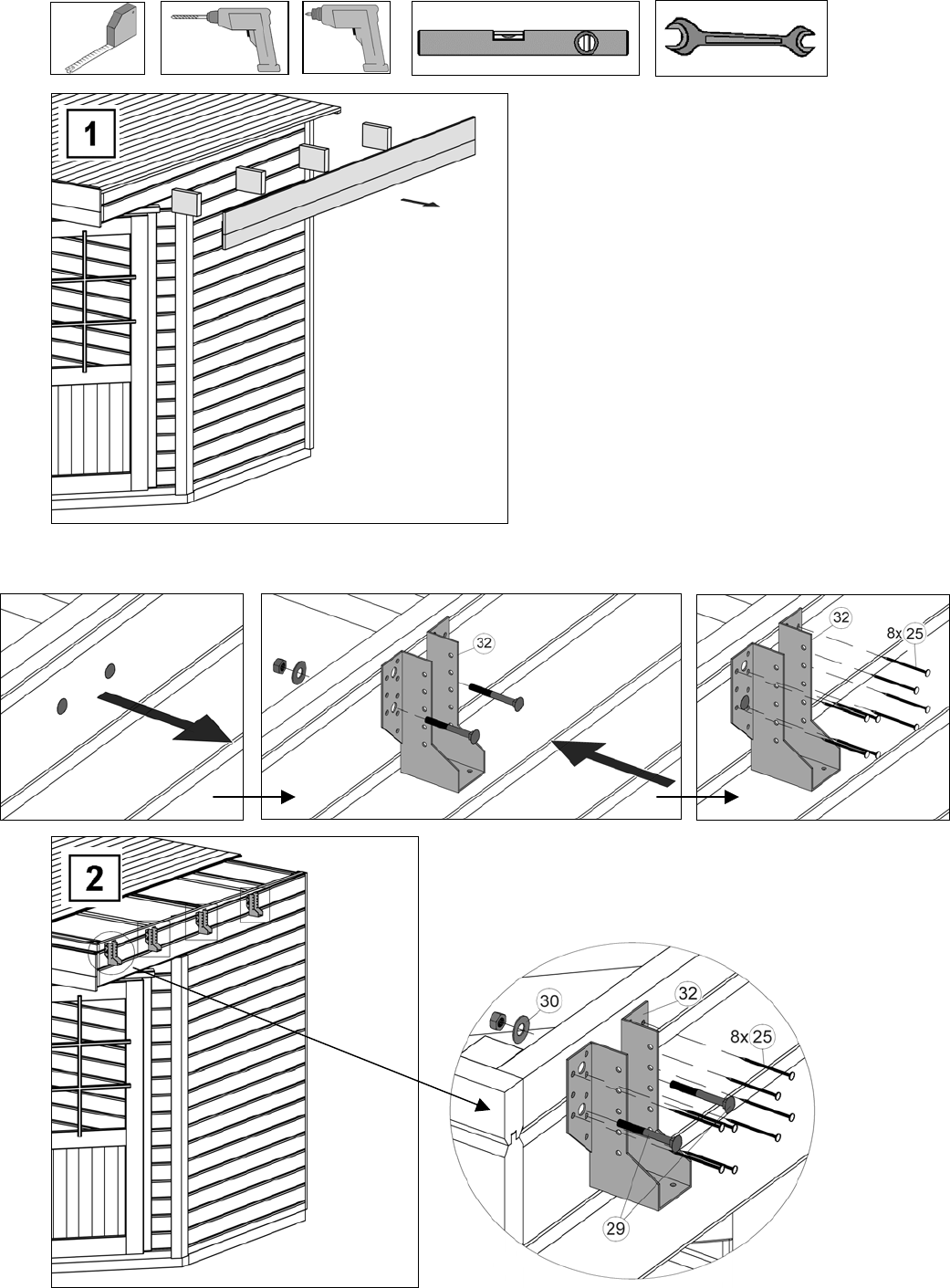 1

32

32

8x 25

2

30

32

8x 25

29