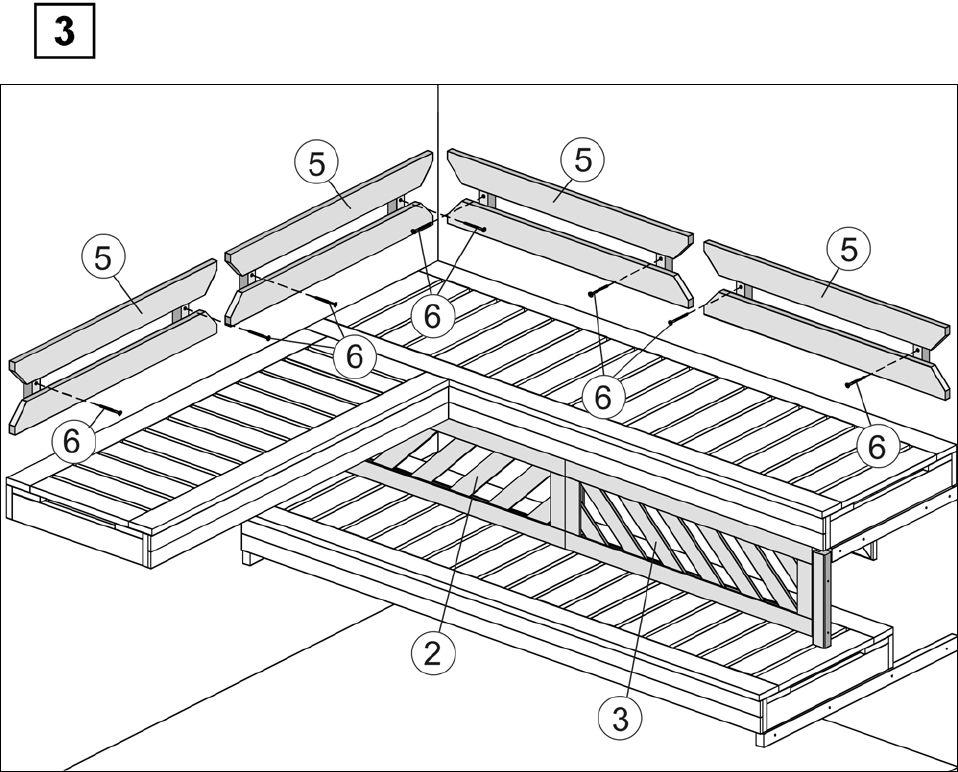 3

5
5
5
5
6
6
6
6
6
2
3