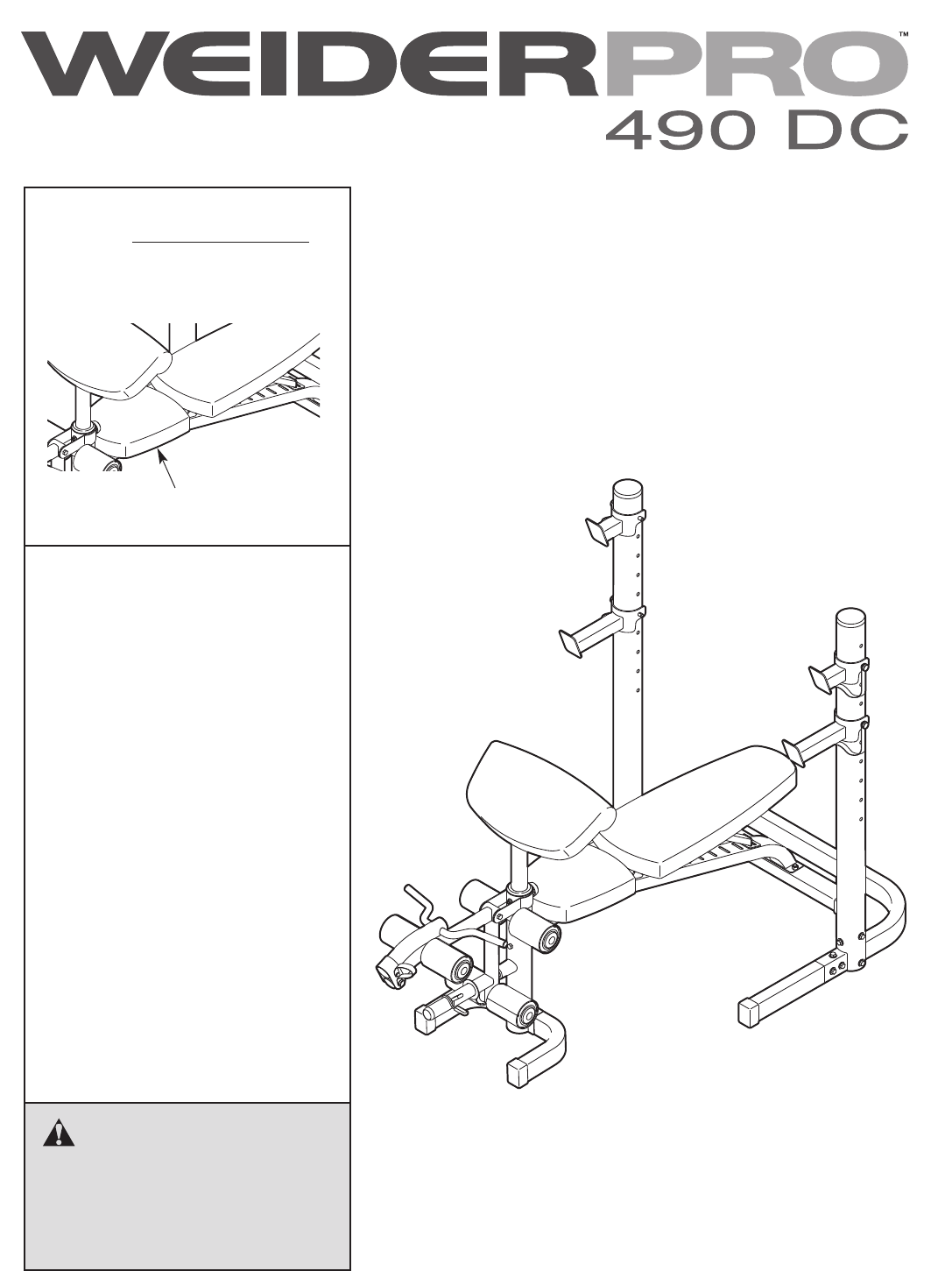 WEIDERPRO™
490 DC