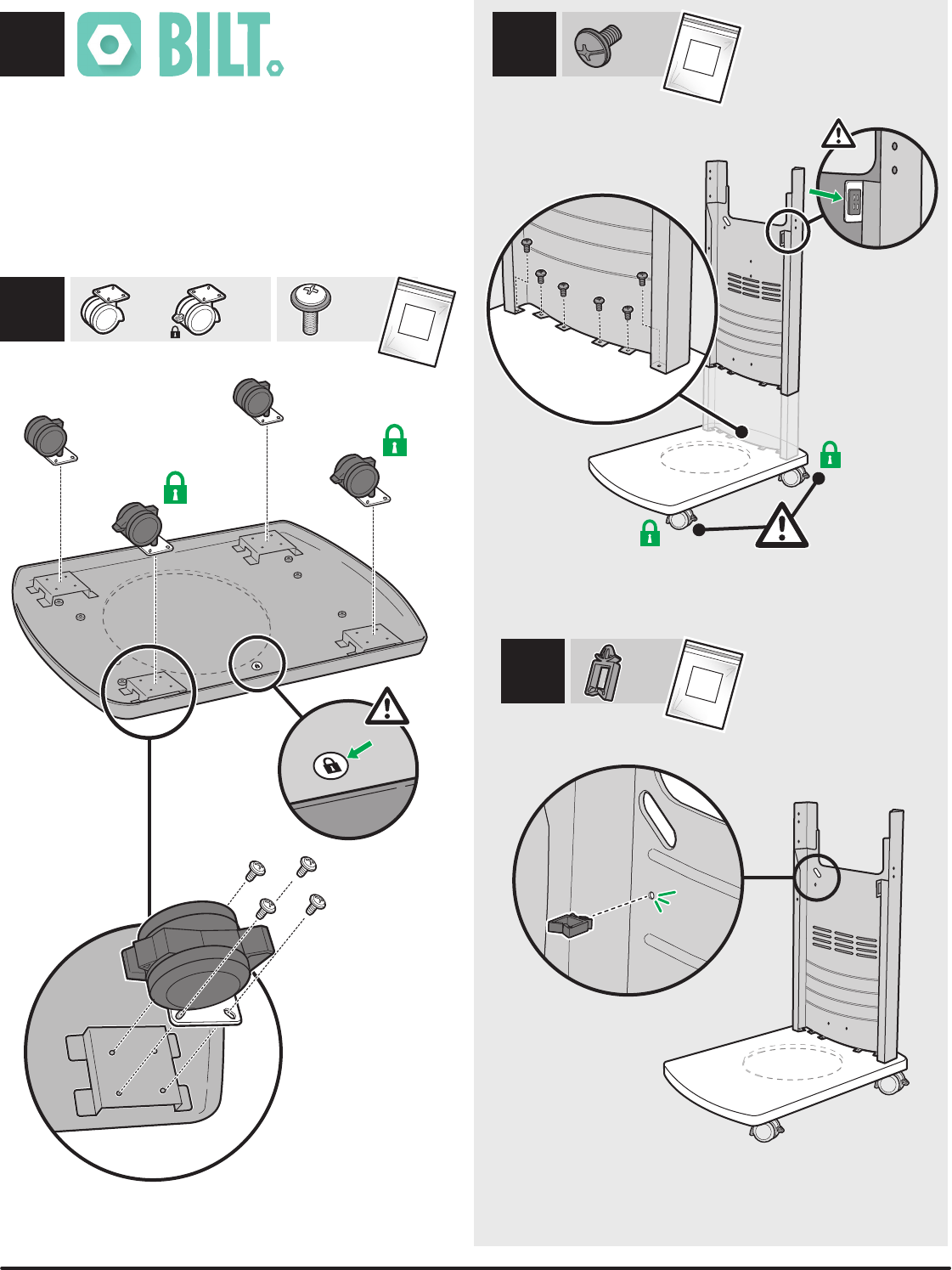 BILT.