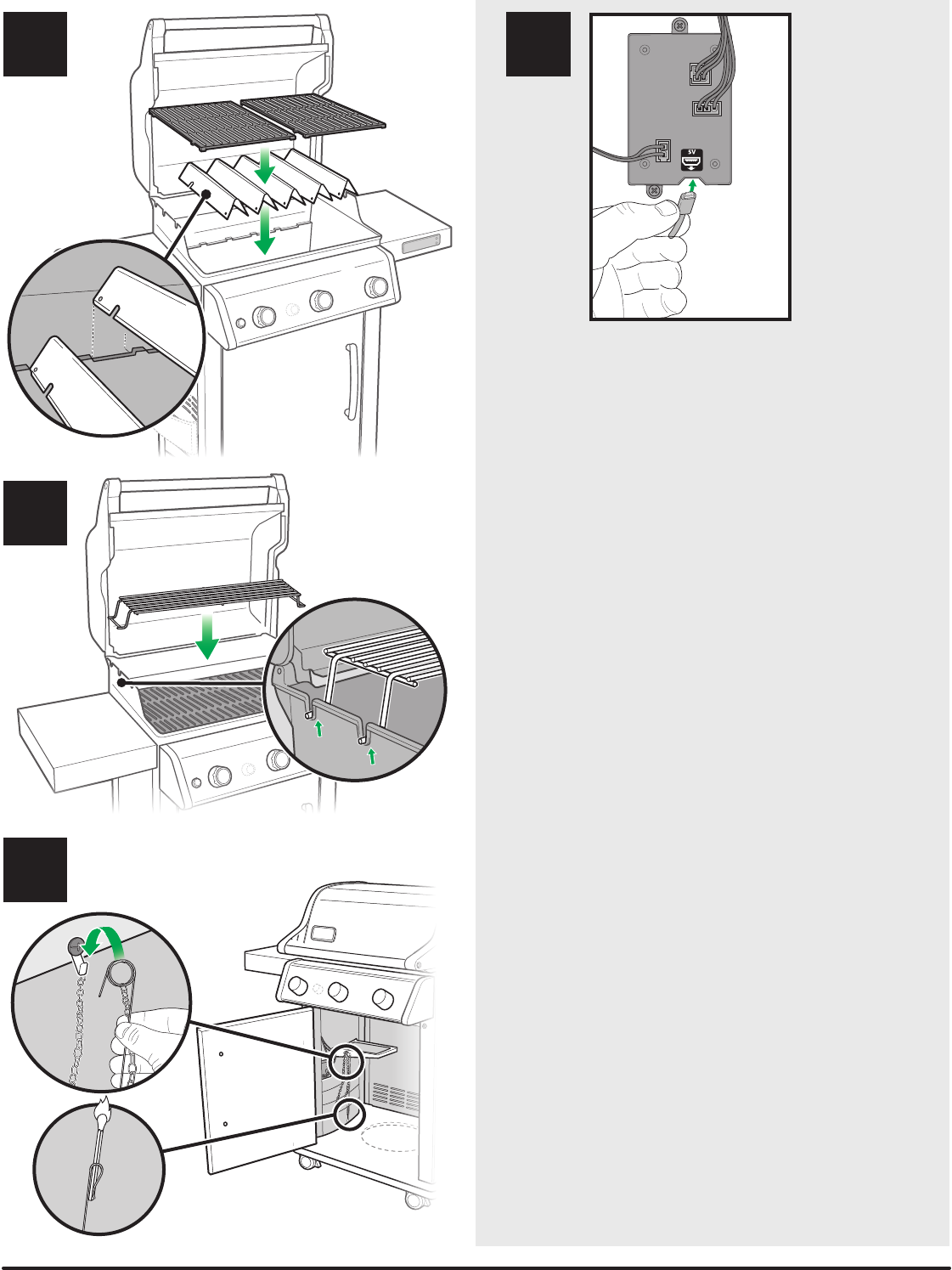 5V