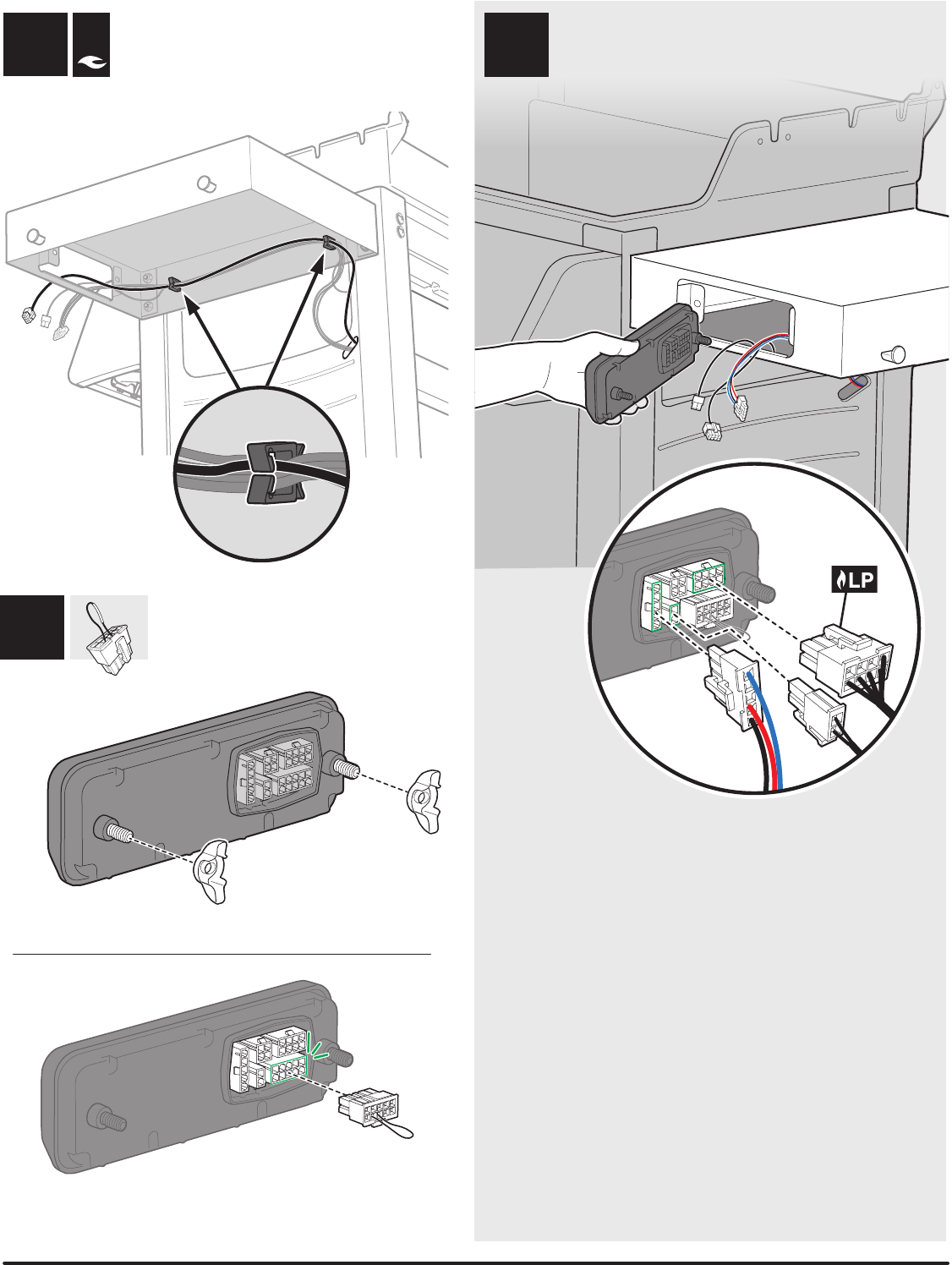 LP