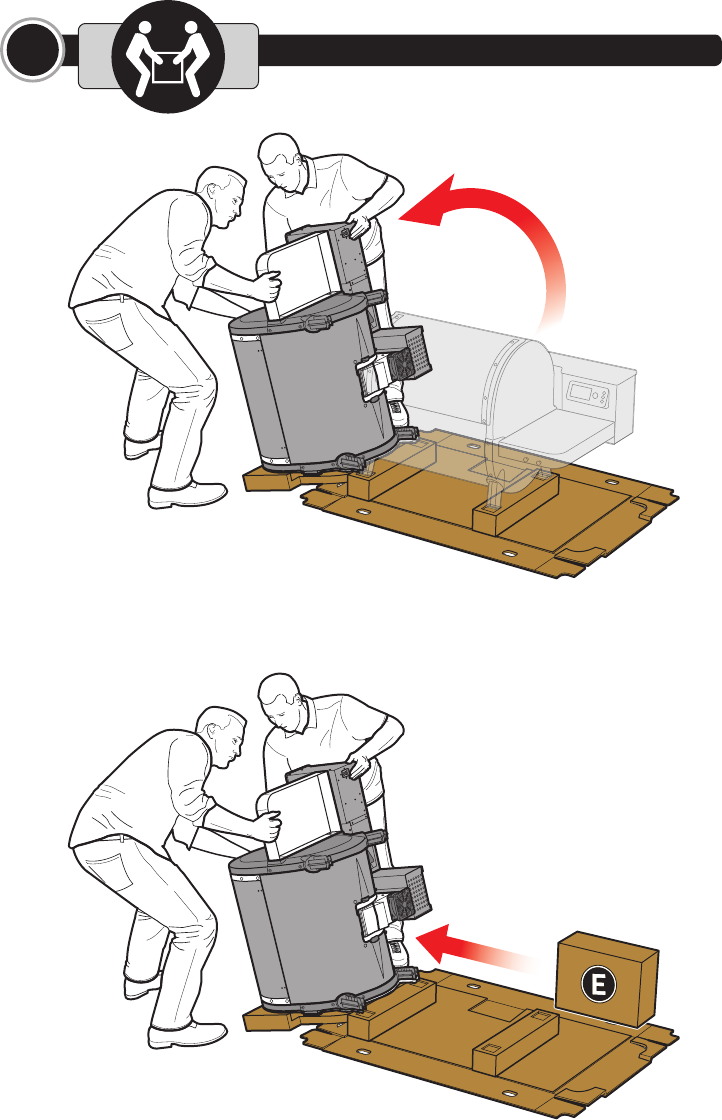 E