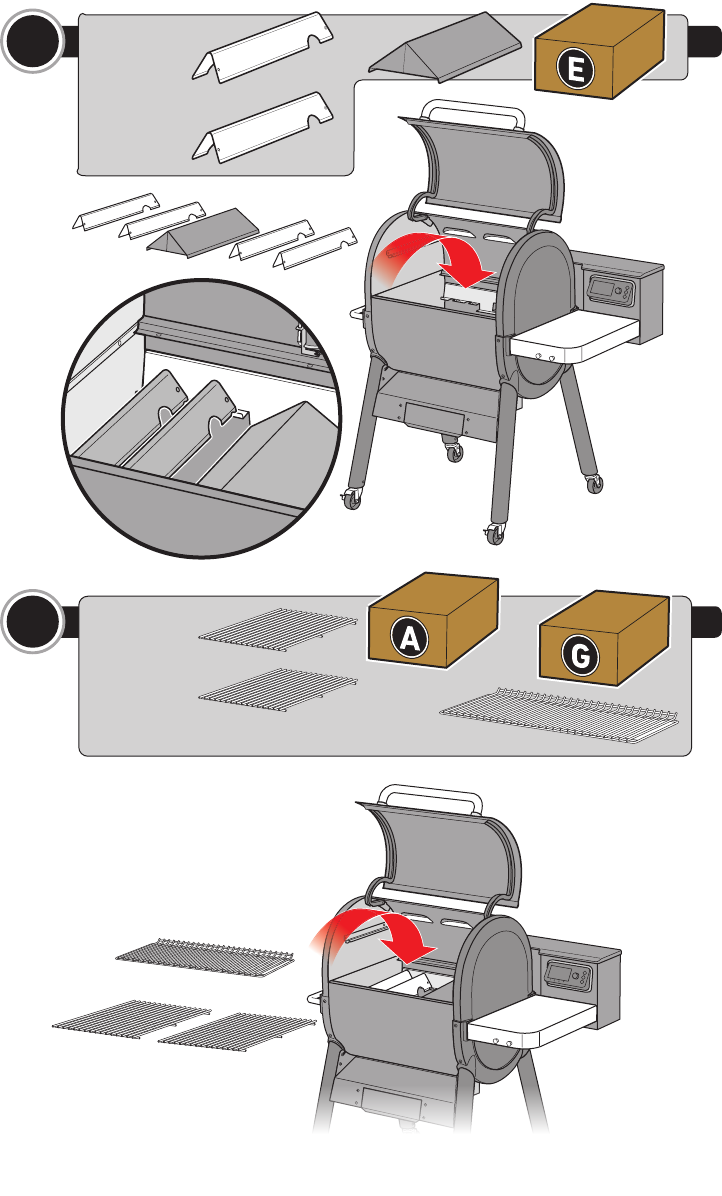 E

A

G