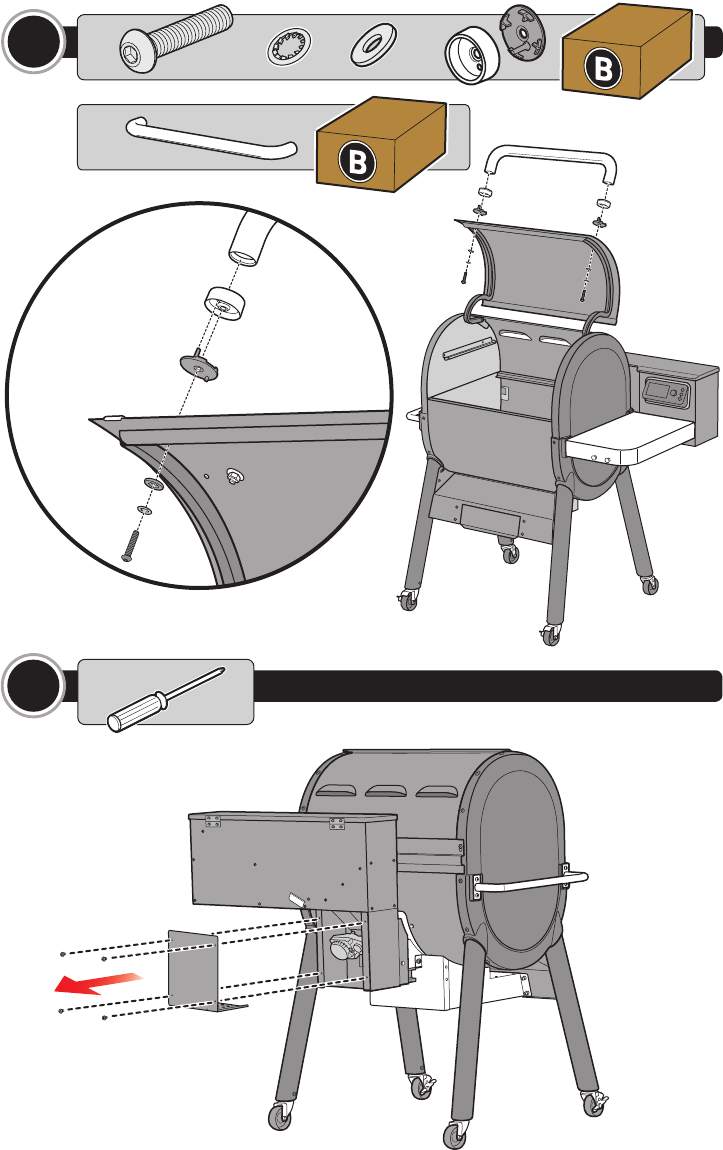 B

B