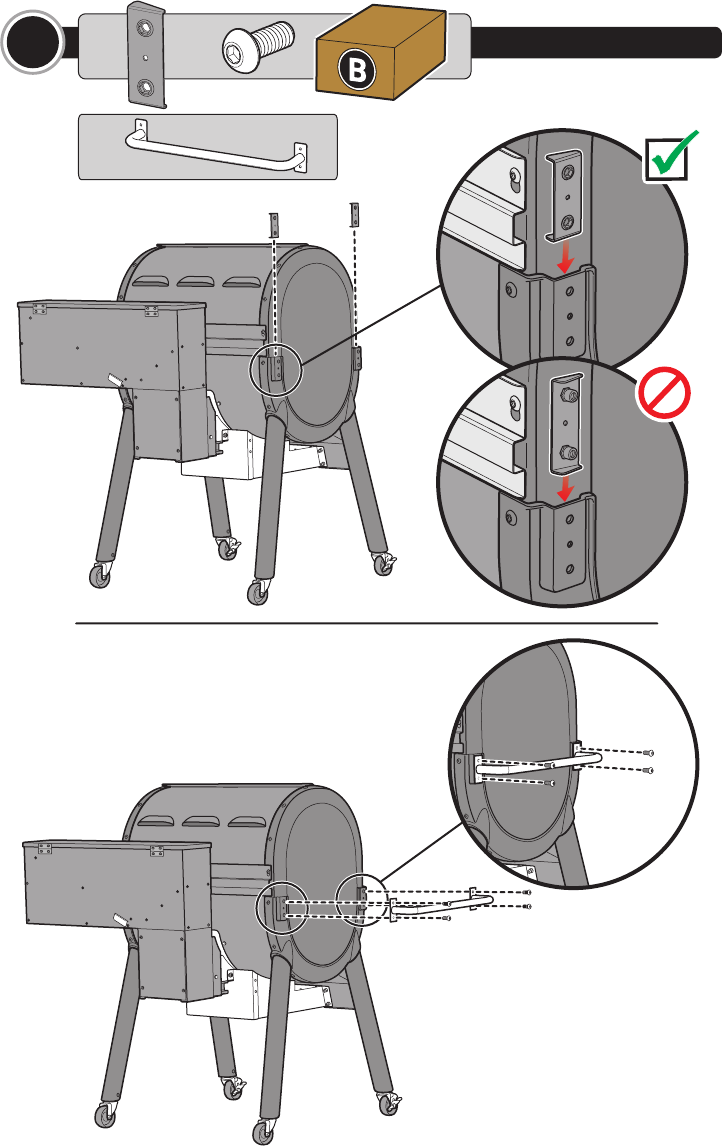 B