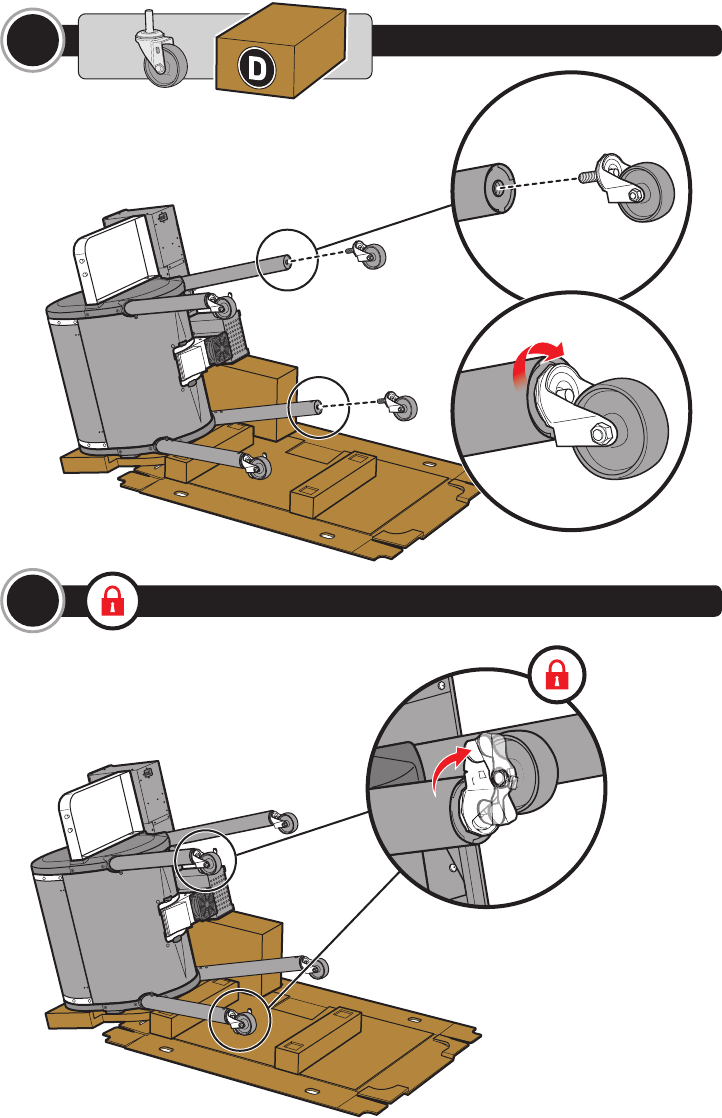 D