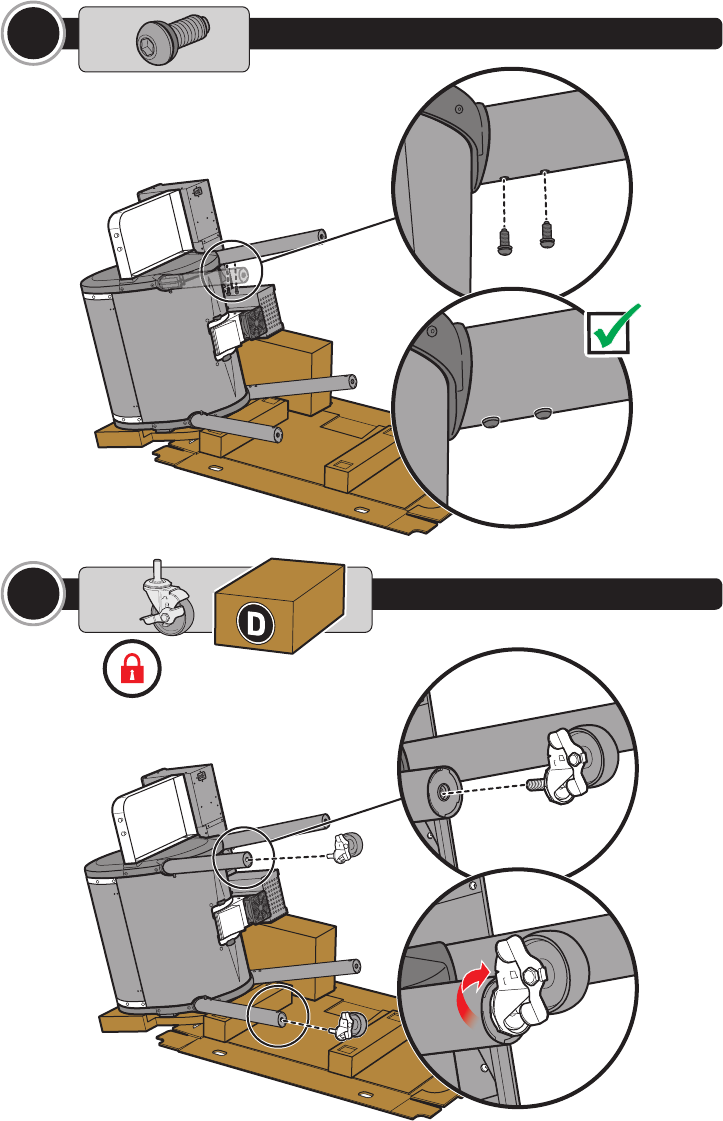 D