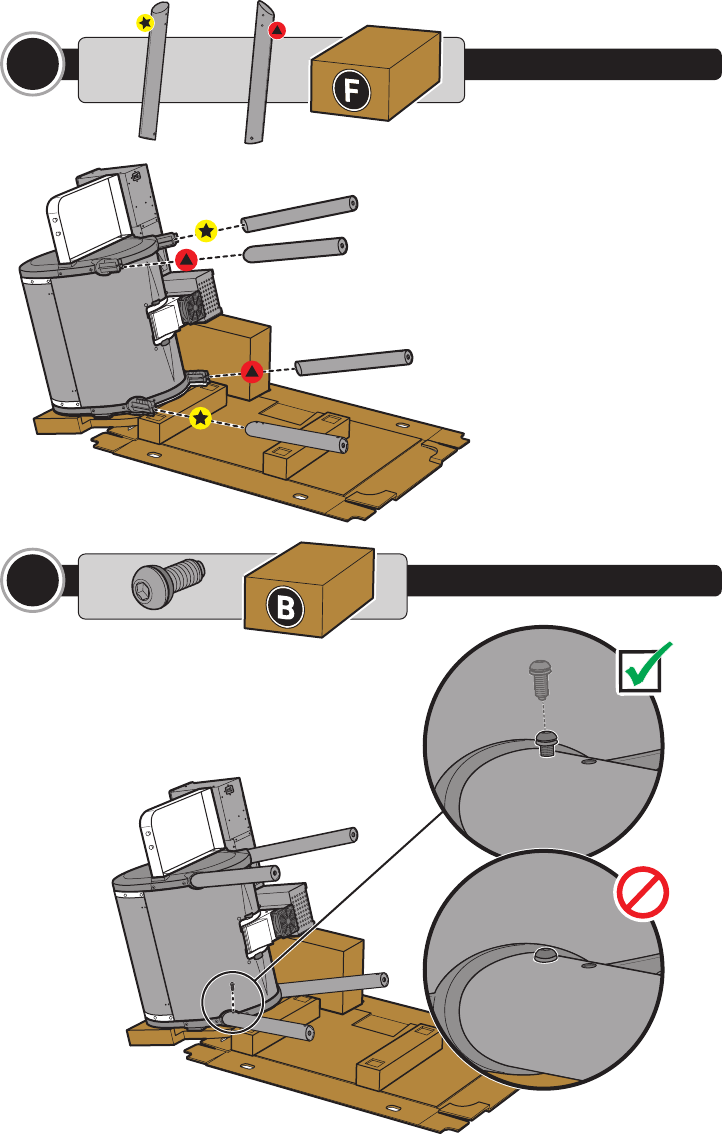 F

B