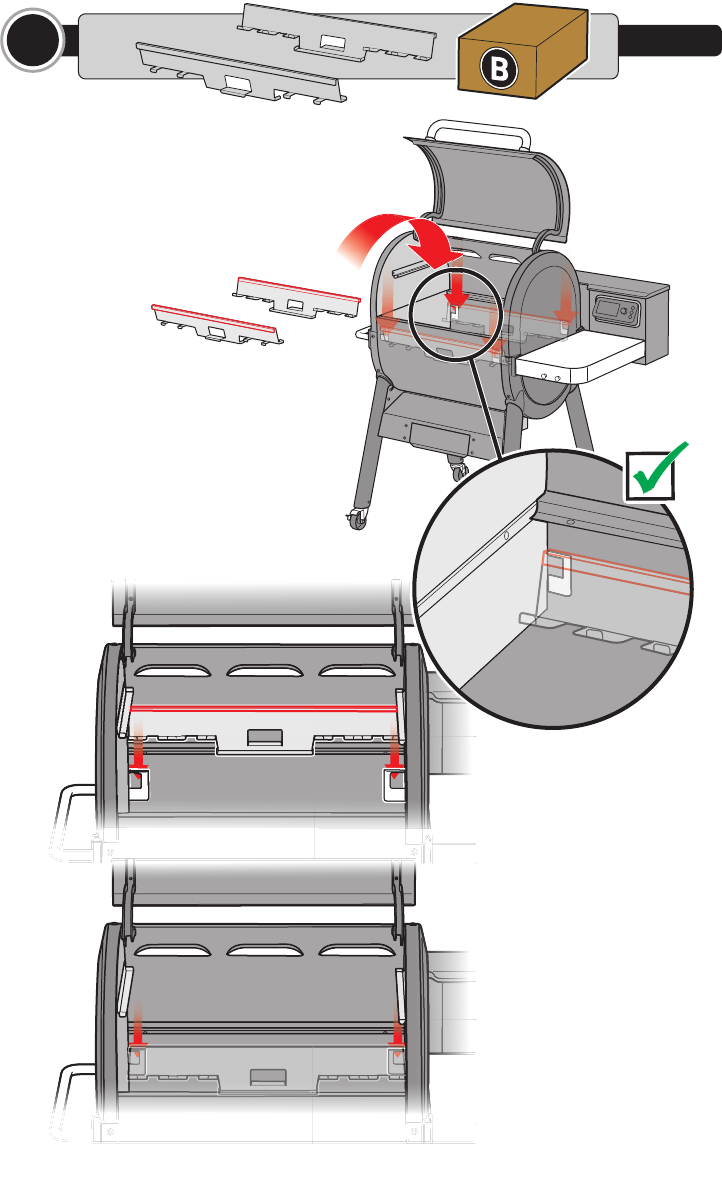 B