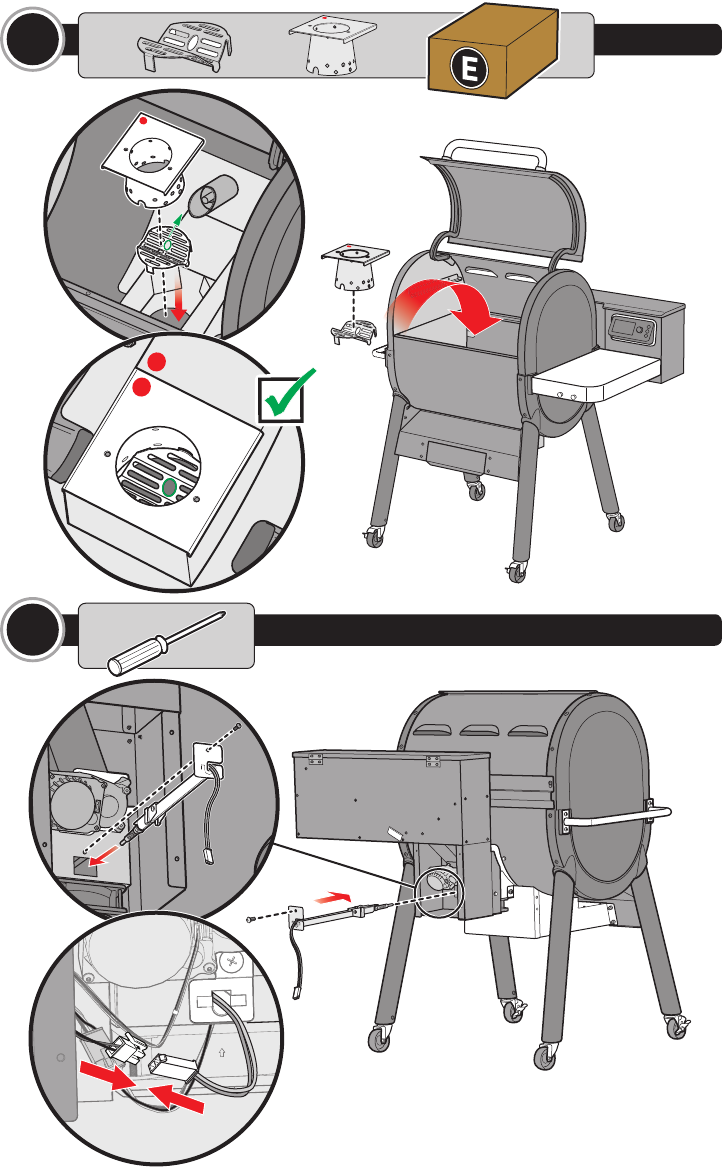 E