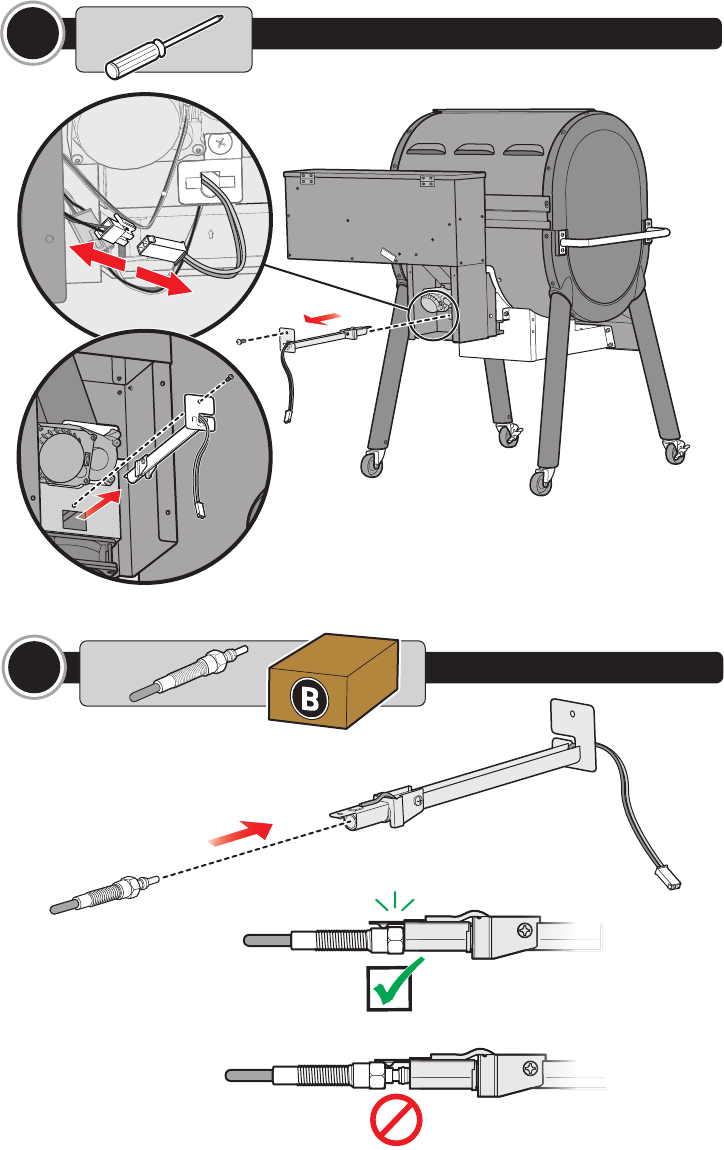 B