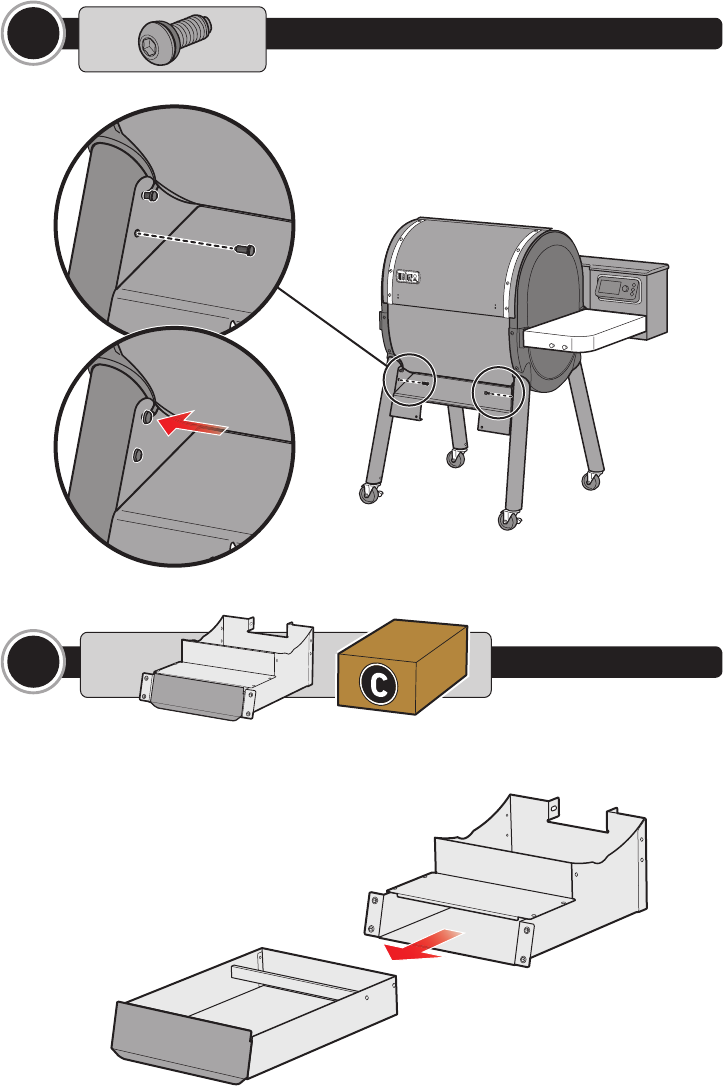 C