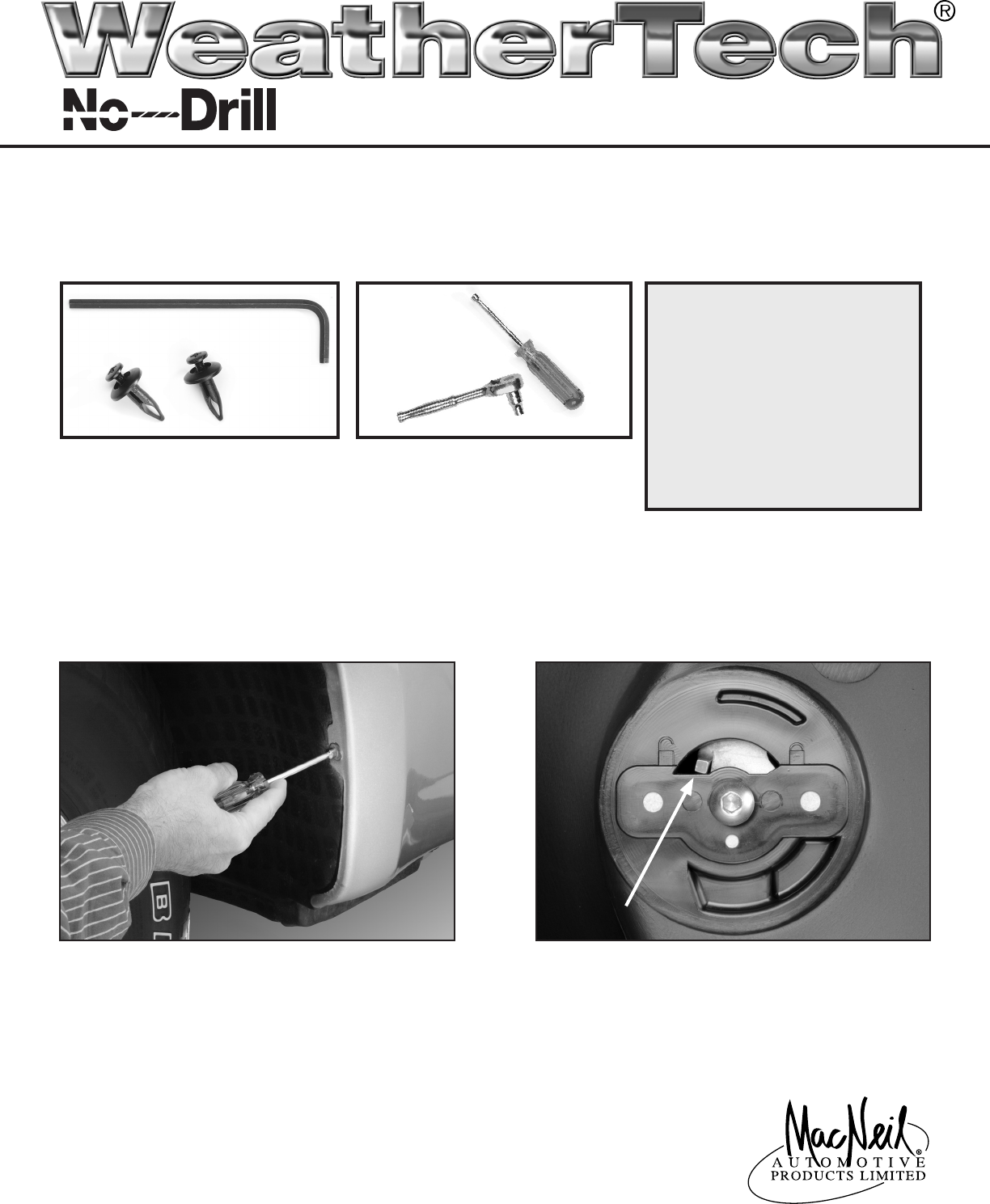 WeatherTech®

No-Drill

MacNeil®
AUTOMOTIVE
PRODUCTS LIMITED