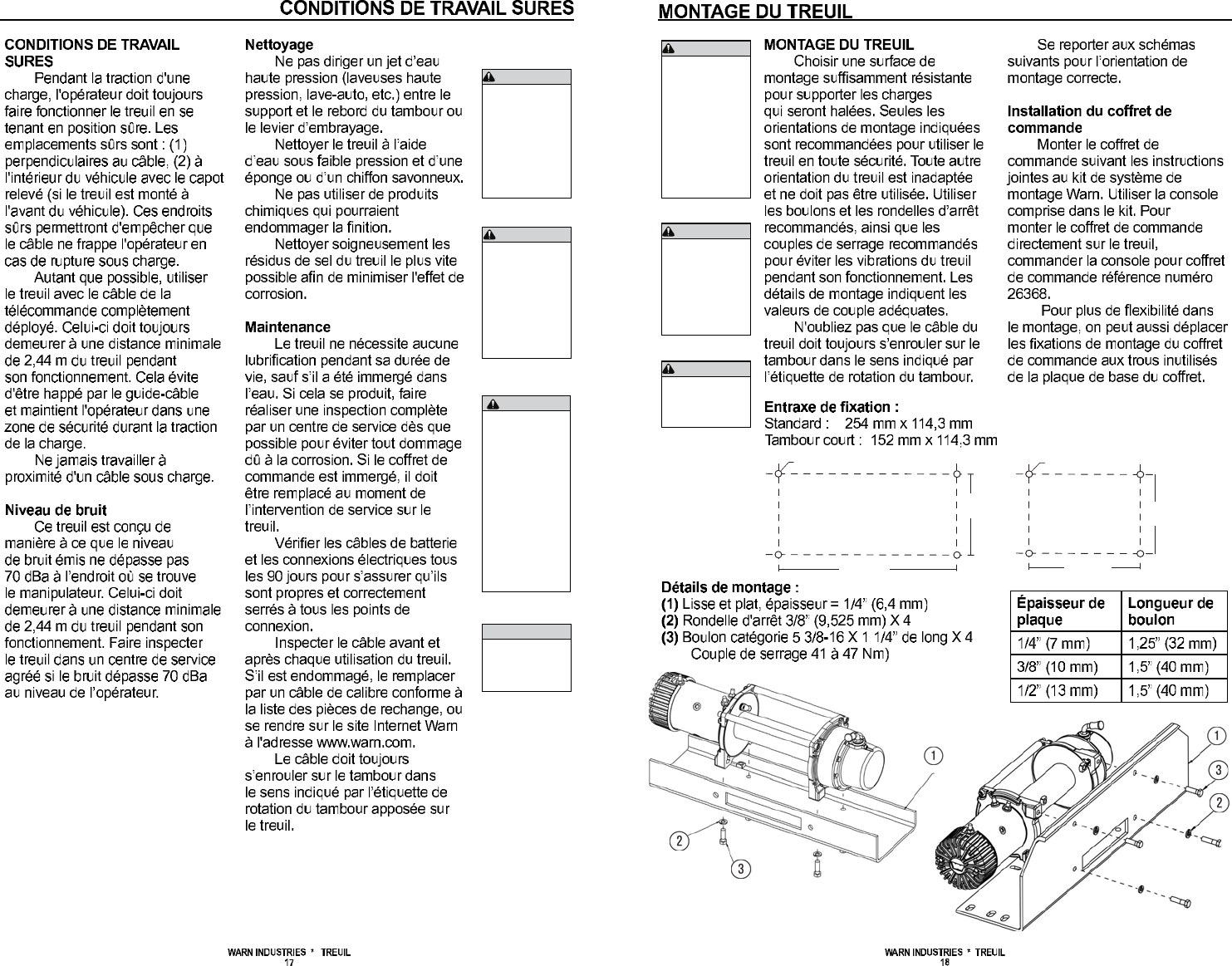 CONDITIONS DE TRAVAIL SURES

CONDITIONS DE TRAVAIL SURES

Pendant la traction d'une charge, l'opérateur doit toujours faire fonctionner le treuil en se tenant en position sûre. Les emplacements sûrs sont : (1) perpendiculaires au câble, (2) à l'intérieur du véhicule avec le capot relevé (si le treuil est monté à l'avant du véhicule). Ces endroits sûrs permettront d'empêcher que le câble ne frappe l'opérateur en cas de rupture sous charge.

Autant que possible, utiliser le treuil avec le câble de la télécommande complètement déployé. Celui-ci doit toujours demeurer à une distance minimale de 2,44 m du treuil pendant son fonctionnement. Cela évite d'être happé par le guide-câble et maintient l'opérateur dans une zone de sécurité durant la traction de la charge.

Ne jamais travailler à proximité d'un câble sous charge.

Niveau de bruit

Ce treuil est conçu de manière à ce que le niveau de bruit émis ne dépasse pas 70 dBa à l'endroit où se trouve le manipulateur. Celui-ci doit demeurer à une distance minimale de 2,44 m du treuil pendant son fonctionnement. Faire inspecter le treuil dans un centre de service agréé si le bruit dépasse 70 dBa au niveau de l'opérateur.

Nettoyage

Ne pas diriger un jet d'eau haute pression (laveuses haute pression, lave-auto, etc.) entre le support et le rebord du tambour ou le levier d'embrayage.

Nettoyer le treuil à l'aide d'eau sous faible pression et d'une éponge ou d'un chiffon savonneux.

Ne pas utiliser de produits chimiques qui pourraient endommager la finition.

Nettoyer soigneusement les résidus de sel du treuil le plus vite possible afin de minimiser l'effet de corrosion.

Maintenance

Le treuil ne nécessite aucune lubrification pendant sa durée de vie, sauf s'il a été immergé dans l'eau. Si cela se produit, faire réaliser une inspection complète par un centre de service dès que possible pour éviter tout dommage dû à la corrosion. Si le coffret de commande est immergé, il doit être remplacé au moment de l'intervention de service sur le treuil.

Vérifier les câbles de batterie et les connexions électriques tous les 90 jours pour s'assurer qu'ils sont propres et correctement serrés à tous les points de connexion.

Inspecter le câble avant et après chaque utilisation du treuil. S'il est endommagé, le remplacer par un câble de calibre conforme à la liste des pièces de rechange, ou se rendre sur le site Internet Warn à l'adresse www.warn.com.

Le câble doit toujours s'enrouler sur le tambour dans le sens indiqué par l'étiquette de rotation du tambour apposée sur le treuil.

WARN INDUSTRIES * TREUIL
17

MONTAGE DU TREUIL

MONTAGE DU TREUIL

Choisir une surface de montage suffisamment résistante pour supporter les charges qui seront halées. Seules les orientations de montage indiquées sont recommandées pour utiliser le treuil en toute sécurité. Toute autre orientation du treuil est inadaptée et ne doit pas être utilisée. Utiliser les boulons et les rondelles d'arrêt recommandés, ainsi que les couples de serrage recommandés pour éviter les vibrations du treuil pendant son fonctionnement. Les détails de montage indiquent les valeurs de couple adéquates.

N'oubliez pas que le câble du treuil doit toujours s'enrouler sur le tambour dans le sens indiqué par l'étiquette de rotation du tambour.

Entraxe de fixation :
Standard : 254 mm x 114,3 mm
Tambour court : 152 mm x 114,3 mm

Se reporter aux schémas suivants pour l'orientation de montage correcte.

Installation du coffret de commande

Monter le coffret de commande suivant les instructions jointes au kit de système de montage Warn. Utiliser la console comprise dans le kit. Pour monter le coffret de commande directement sur le treuil, commander la console pour coffret de commande référence numéro 26368.

Pour plus de flexibilité dans le montage, on peut aussi déplacer les fixations de montage du coffret de commande aux trous inutilisés de la plaque de base du coffret.

Détails de montage :
(1) Lisse et plat, épaisseur = 1/4" (6,4 mm)
(2) Rondelle d'arrêt 3/8" (9,525 mm) X 4
(3) Boulon catégorie 5 3/8-16 X 1 1/4" de long X 4
Couple de serrage 41 à 47 Nm)

| Épaisseur de plaque | Longueur de boulon |
|---|---|
| 1/4" (7 mm) | 1,25" (32 mm) |
| 3/8" (10 mm) | 1,5" (40 mm) |
| 1/2" (13 mm) | 1,5" (40 mm) |

1 2 3 1 3 2

WARN INDUSTRIES * TREUIL
18