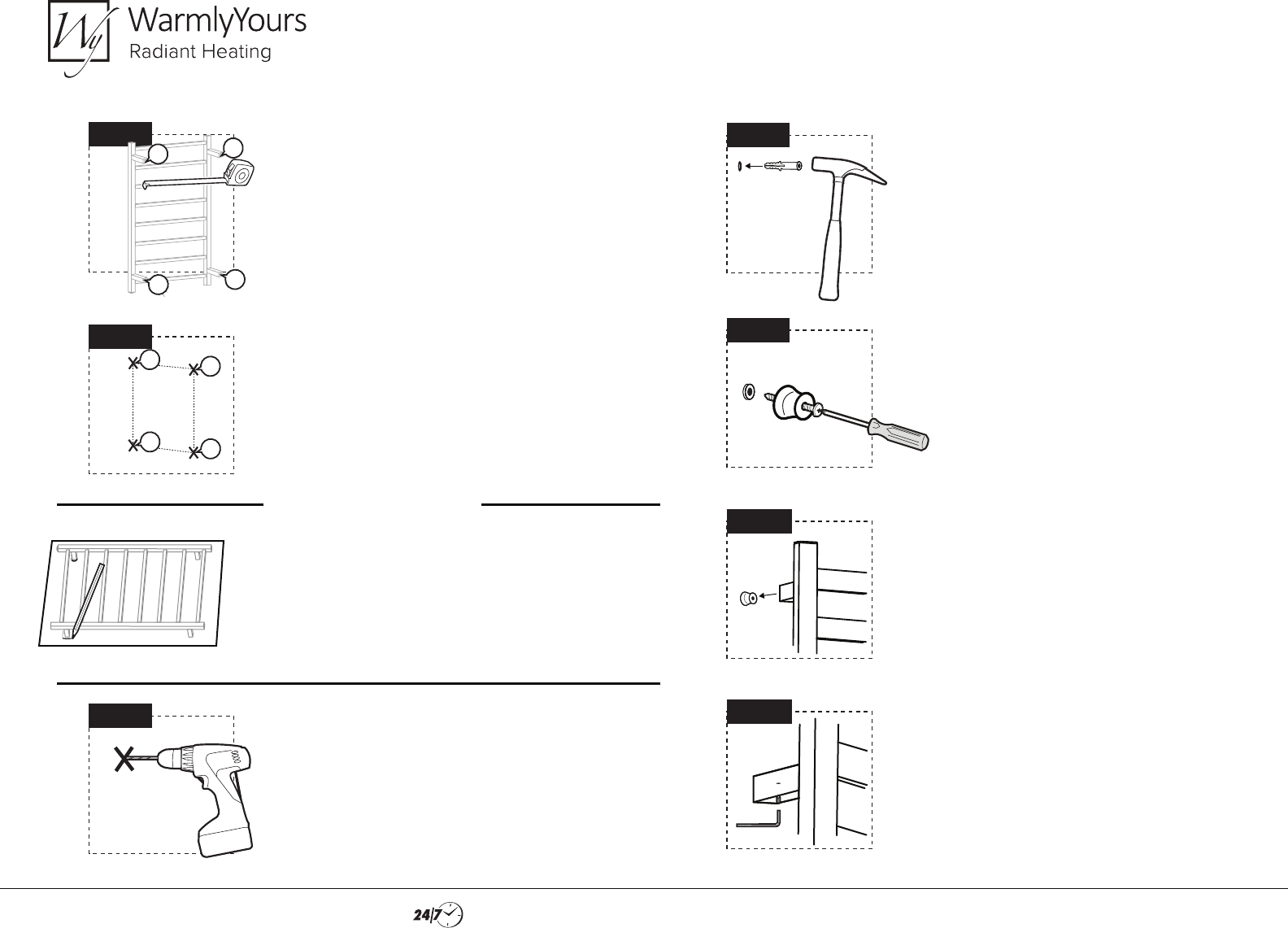 Wy WarmlyYours
Radiant Heating

24/7