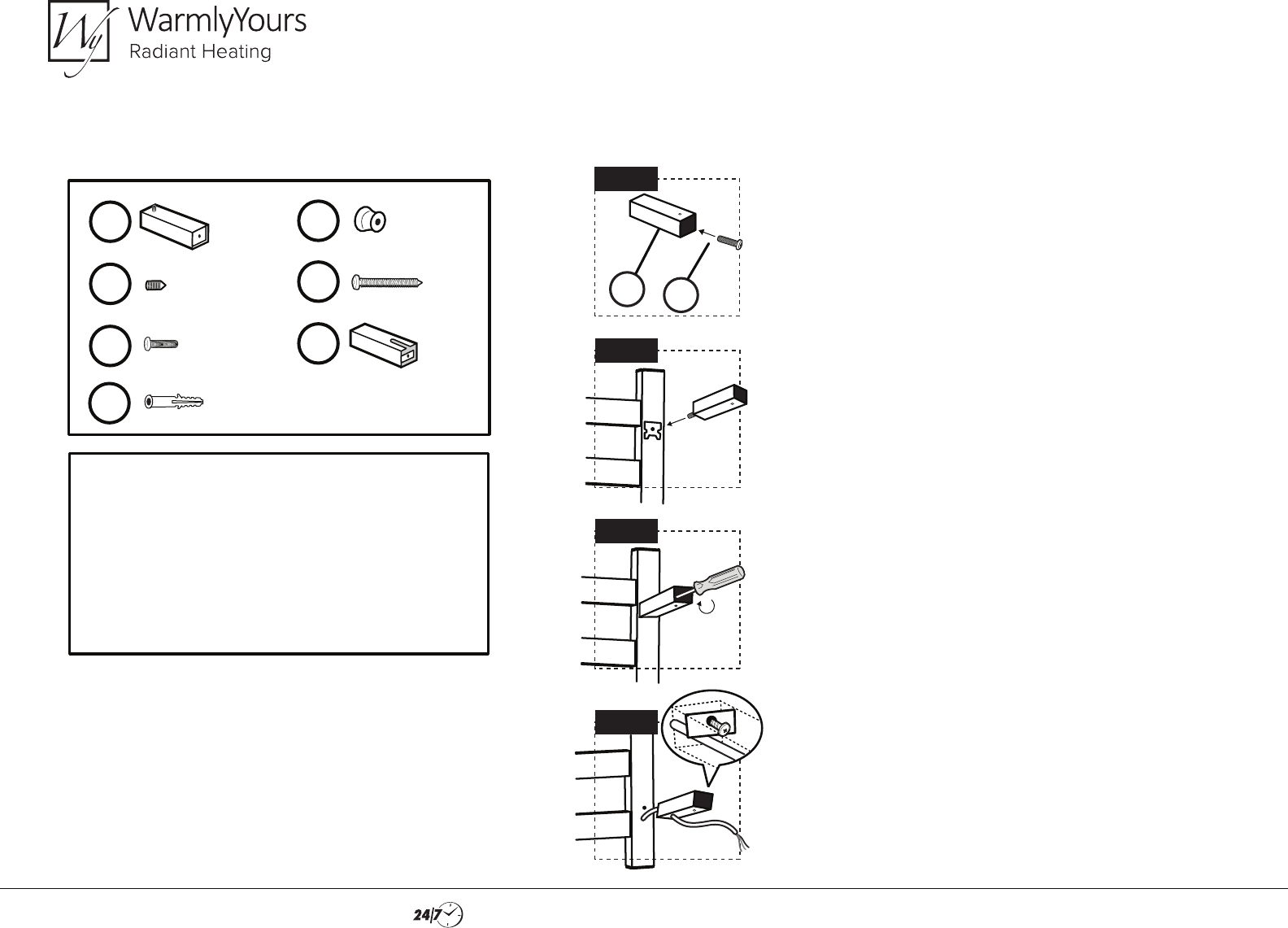 Wy WarmlyYours
Radiant Heating

24/7