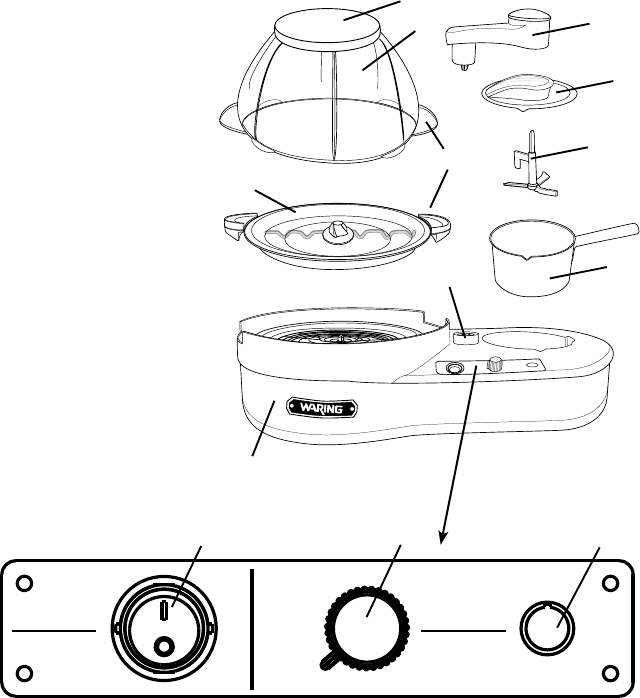 WARING