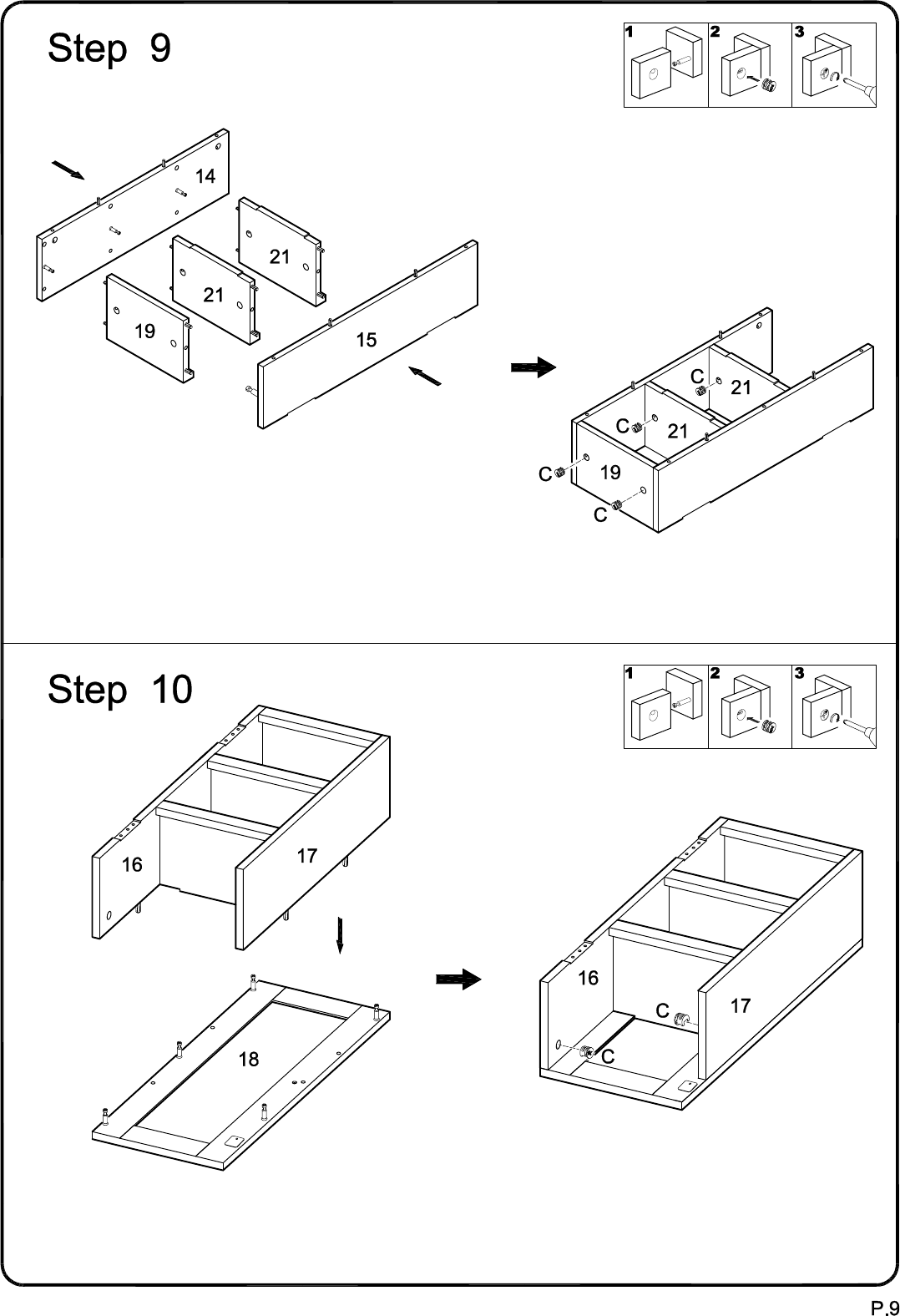 Step 9

1 2 3

14

21

21

19

15

C 21

C 21

C 19

C

Step 10

1 2 3

16

17

18

16

C 17

C

P.9