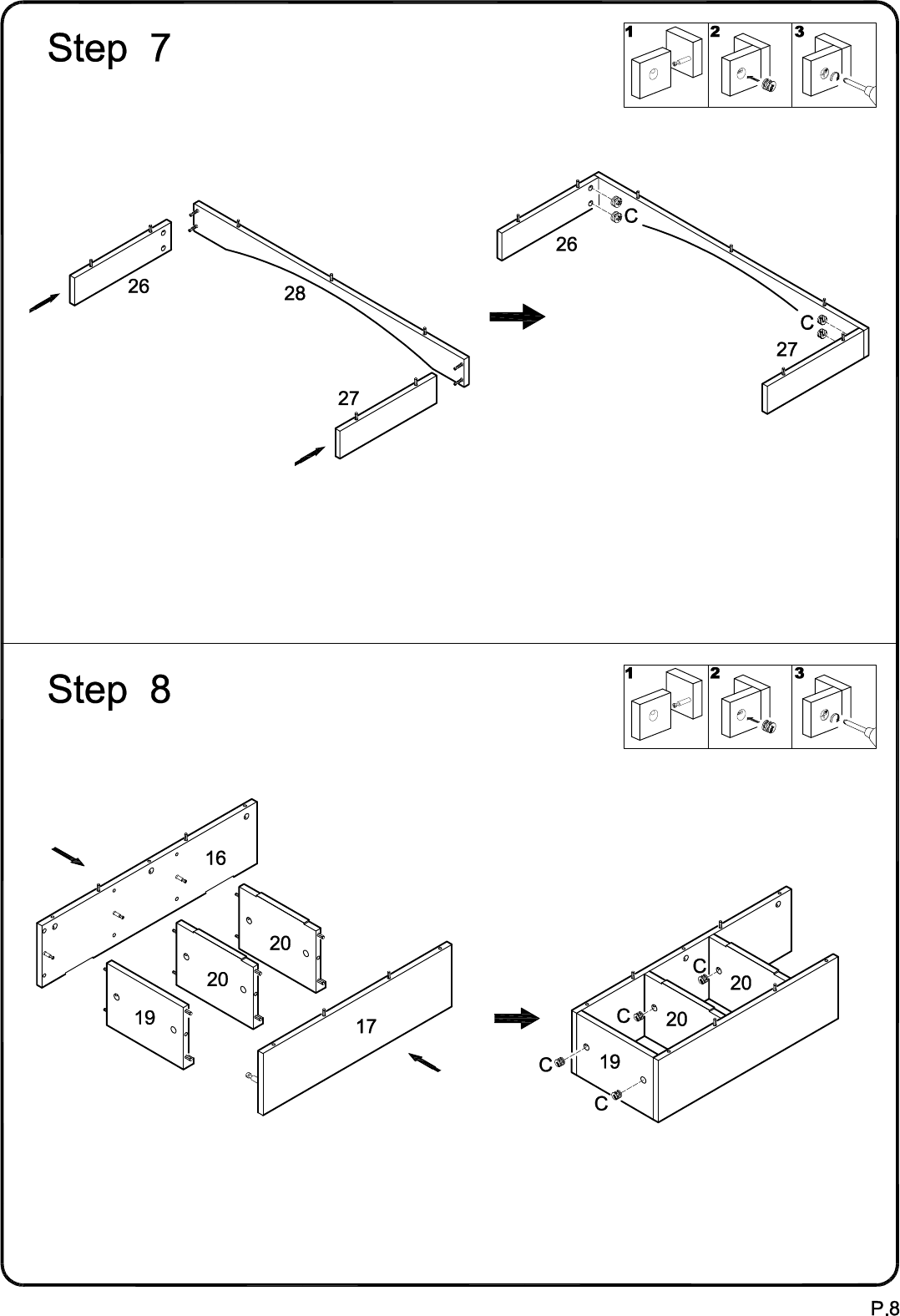 Step 7

1 2 3

26
28
27

26
C
C
27

Step 8

1 2 3

16
20
20
19
17

C
20
C
20
C
19
C

P.8