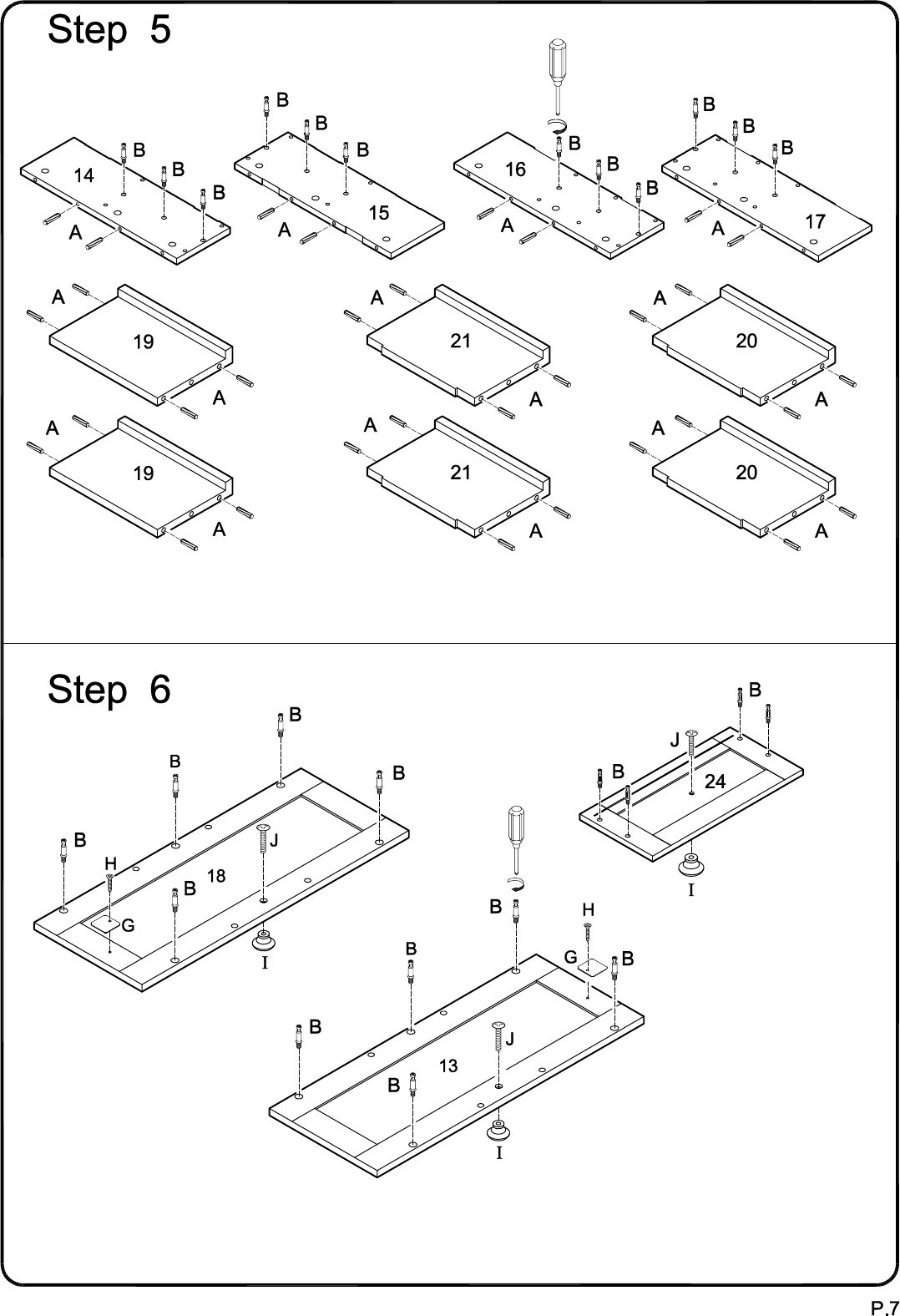 Step 5

B
B
B
14
A

B
B
B
15
A

B
B
B
16
A

B
B
B
17
A

A
19
A

A
21
A

A
20
A

A
19
A

A
21
A

A
20
A

Step 6

B
B
B
B
H
J
B
18
G
I

B
J
B
24
I

B
H
G
B
B
B
J
13
B
I

P.7