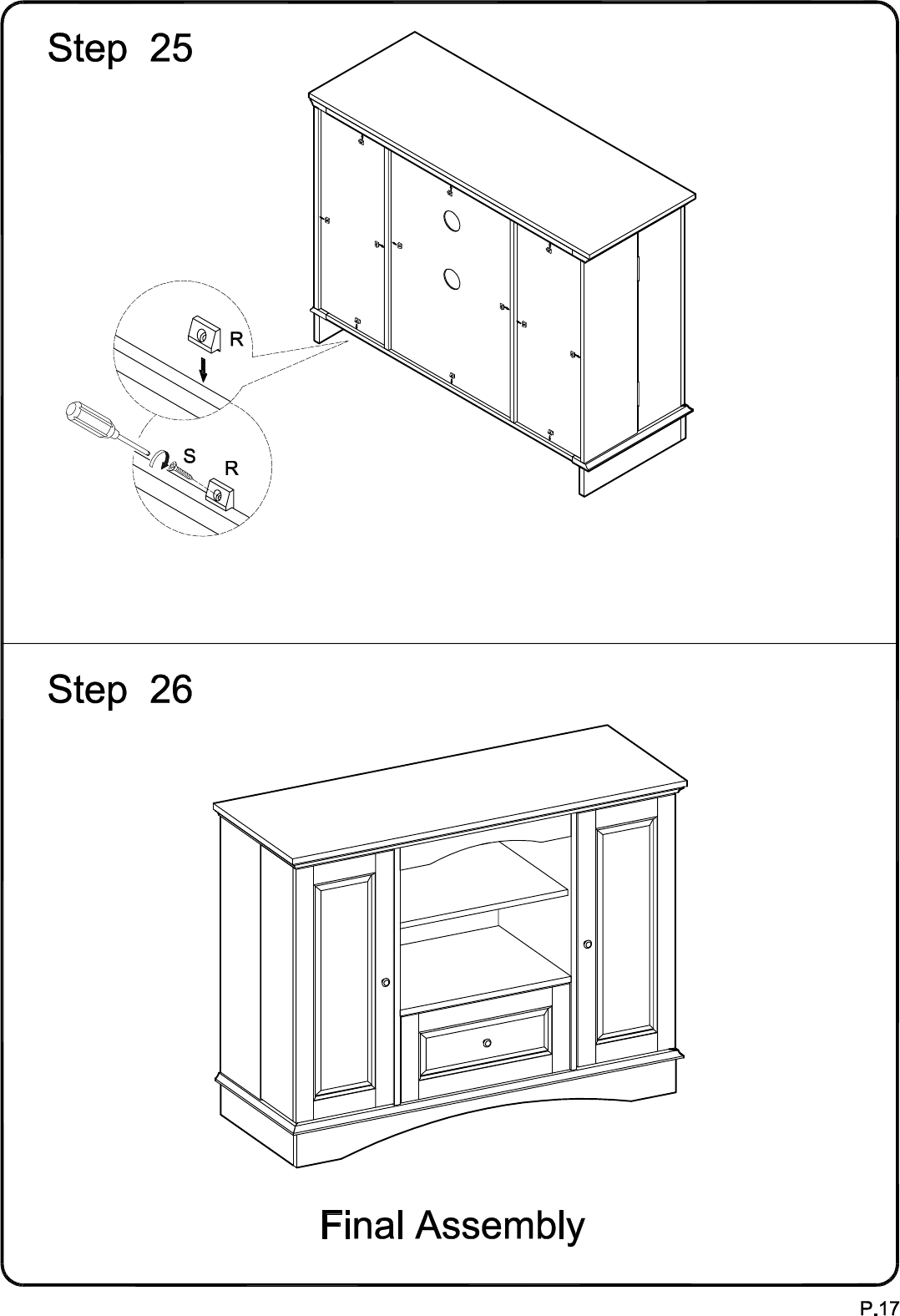 Step 25

R

S R

Step 26

Final Assembly

P.17