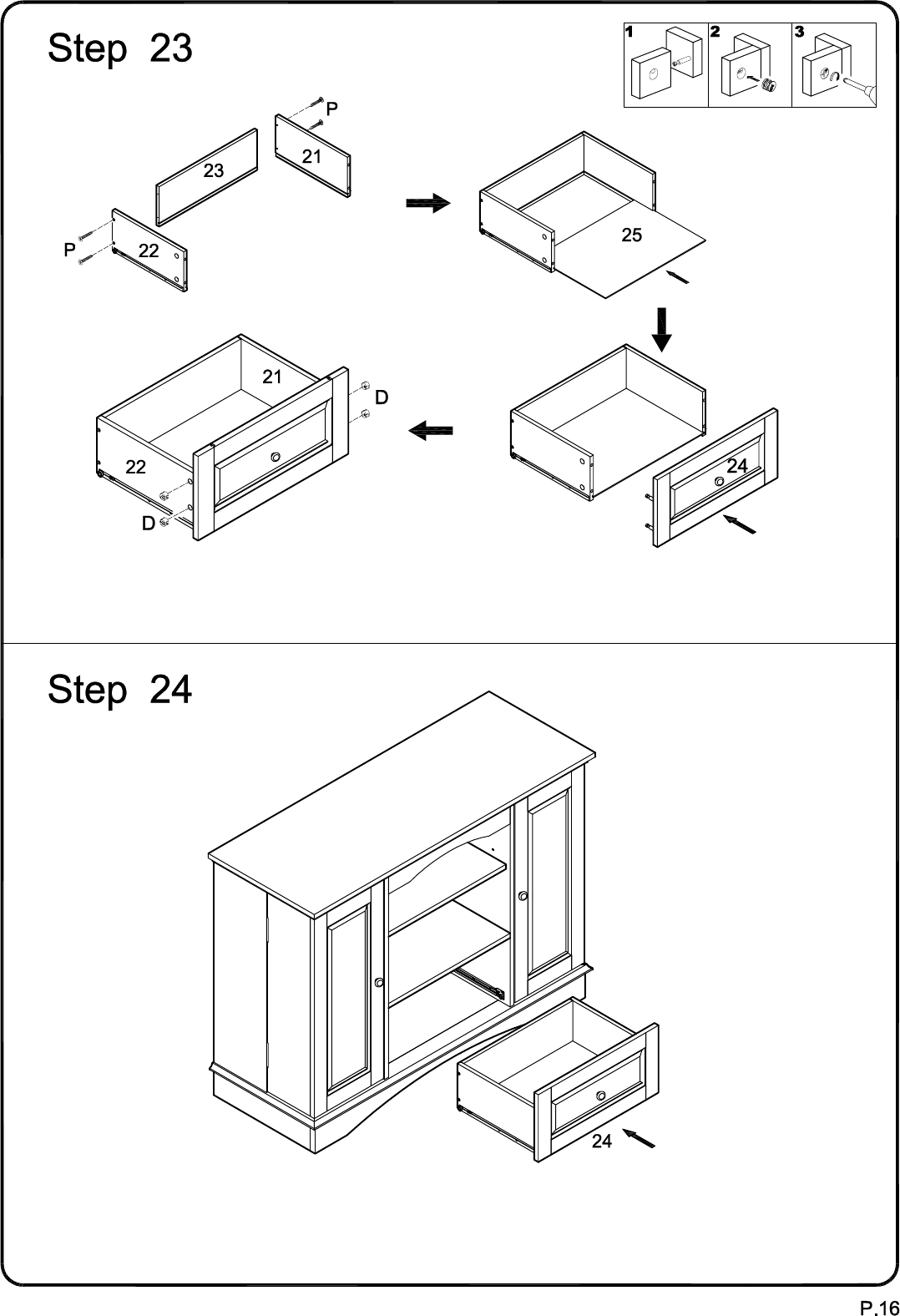 Step 23

1 2 3

P

21

23

P 22

25

21

D

22

D

24

Step 24

24

P.16