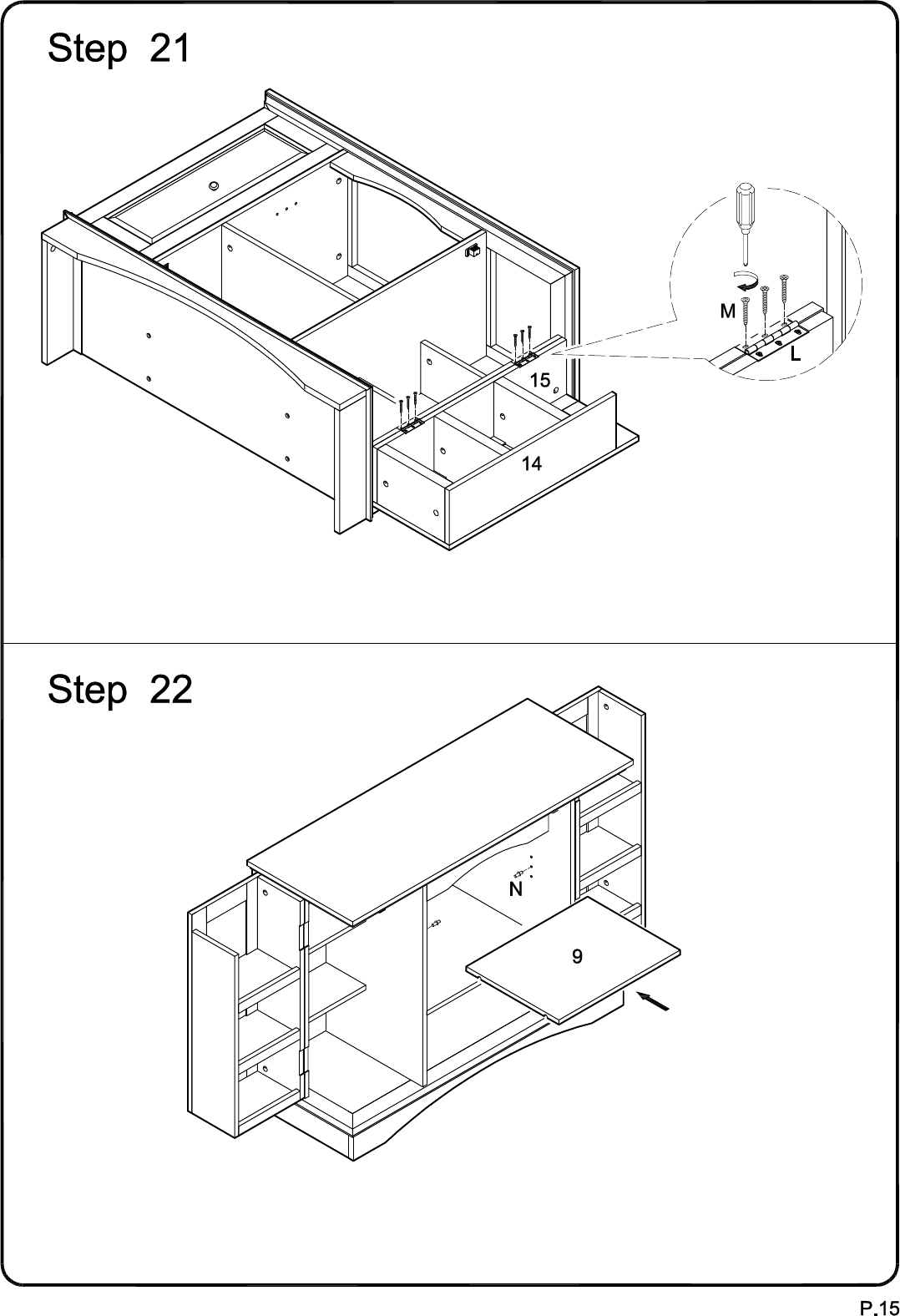 Step 21

M

L

15

14

Step 22

N

9

P.15