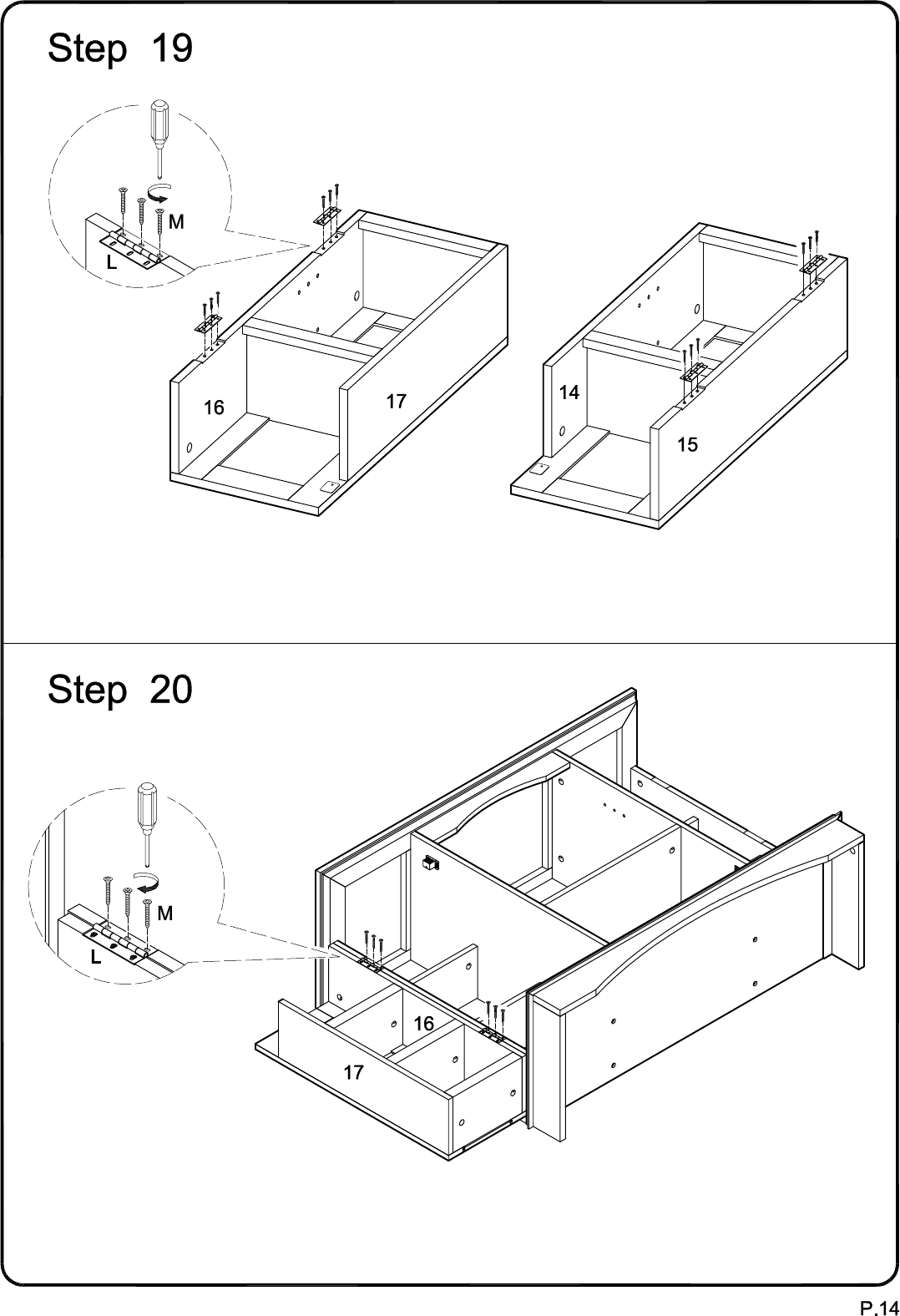 Step 19

M
L

16
17

14
15

Step 20

M
L

16
17

P.14