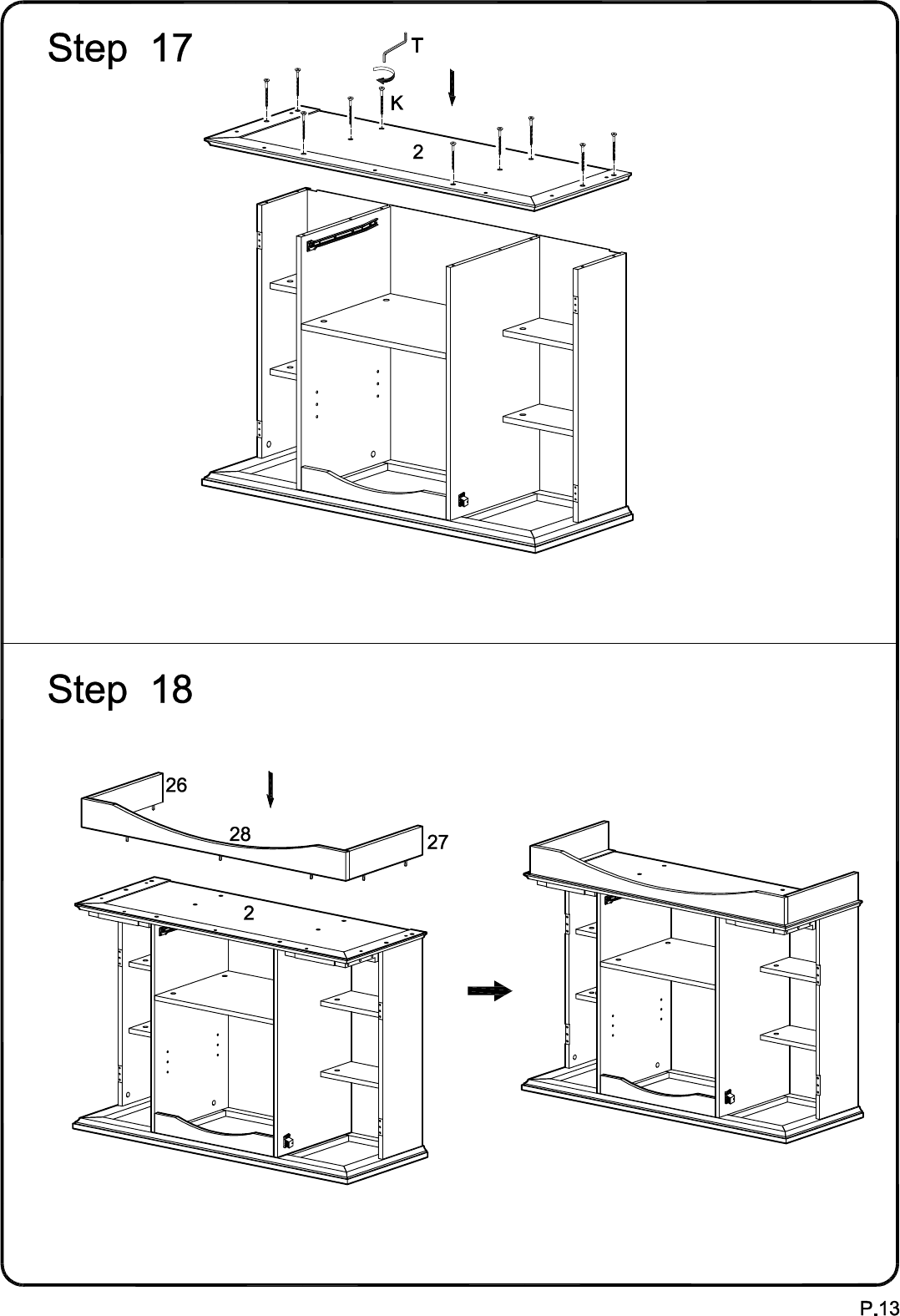 Step 17

T

K

2

Step 18

26

28

27

2

P.13