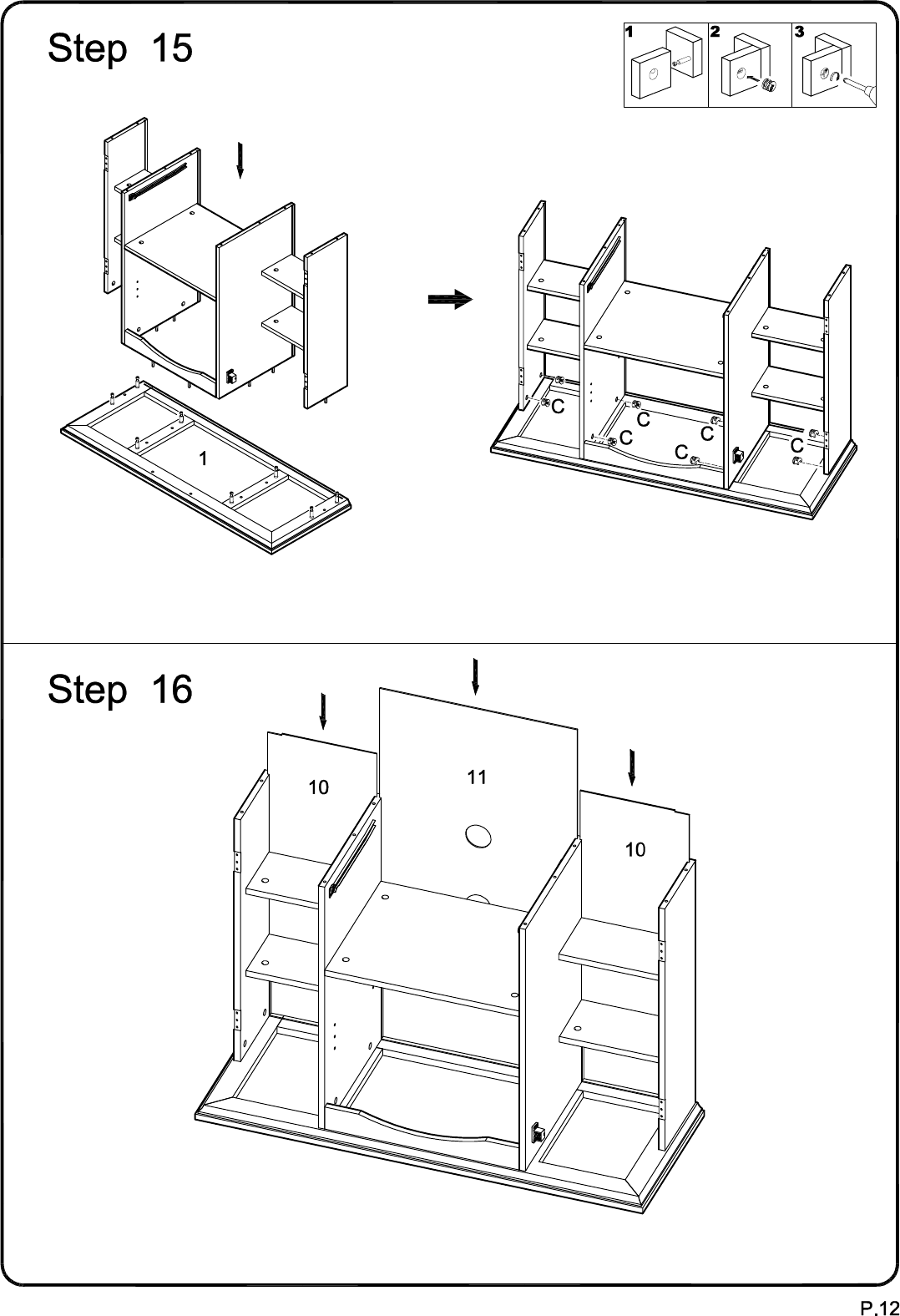 Step 15

1 2 3

1

C C C C C C

Step 16

10 11 10

P.12