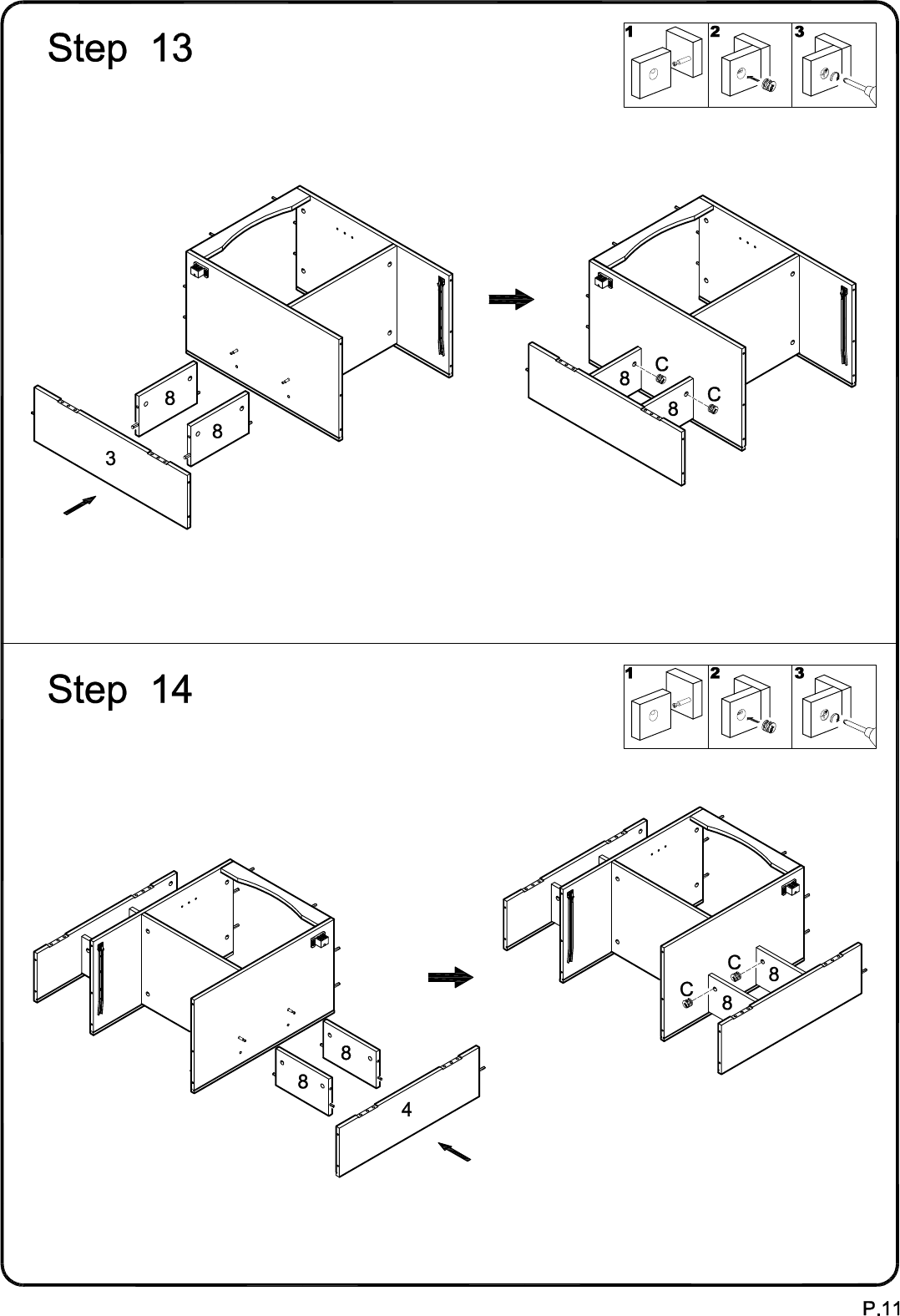 Step 13

1 2 3

8
8
3

8 C
8 C

Step 14

1 2 3

8
8
4

C 8
C 8

P.11