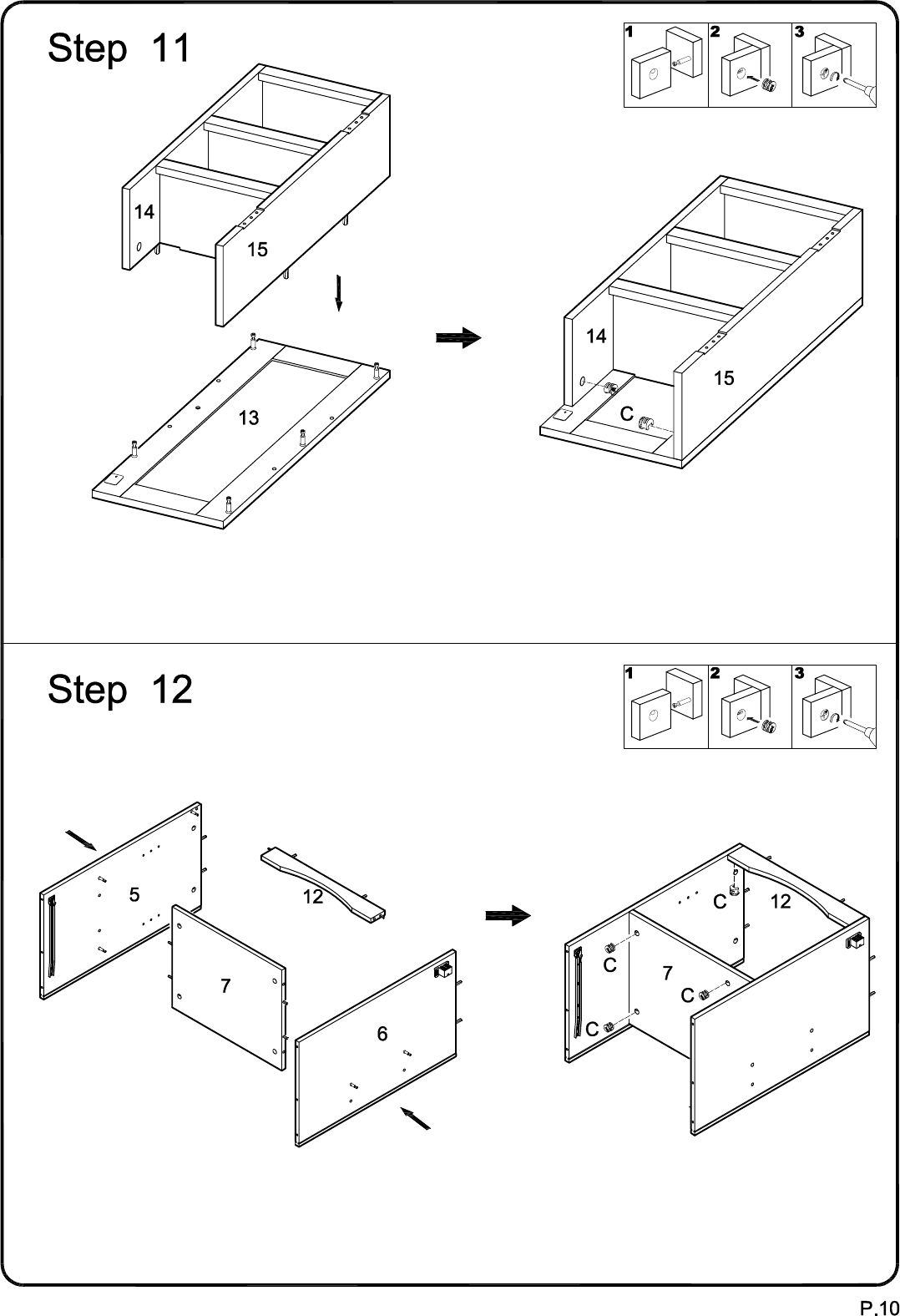 Step 11

1 2 3

14
15
13

14
15
C

Step 12

1 2 3

5
12
7
6

C 12
C 7
C
C

P.10