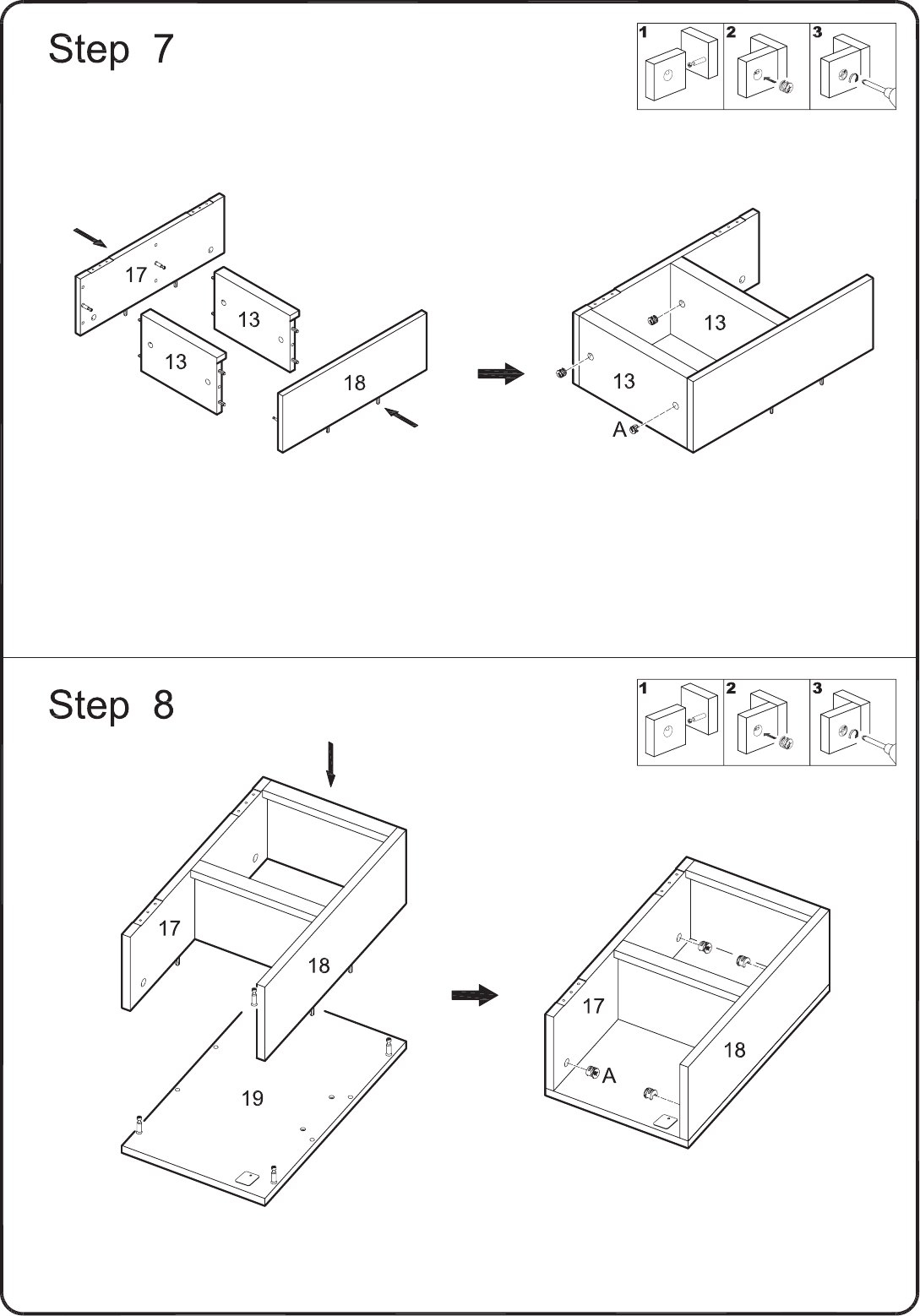 Step 7

1 2 3

17
13
13
18

13
13
A

Step 8

1 2 3

17
18
19

17
18
A