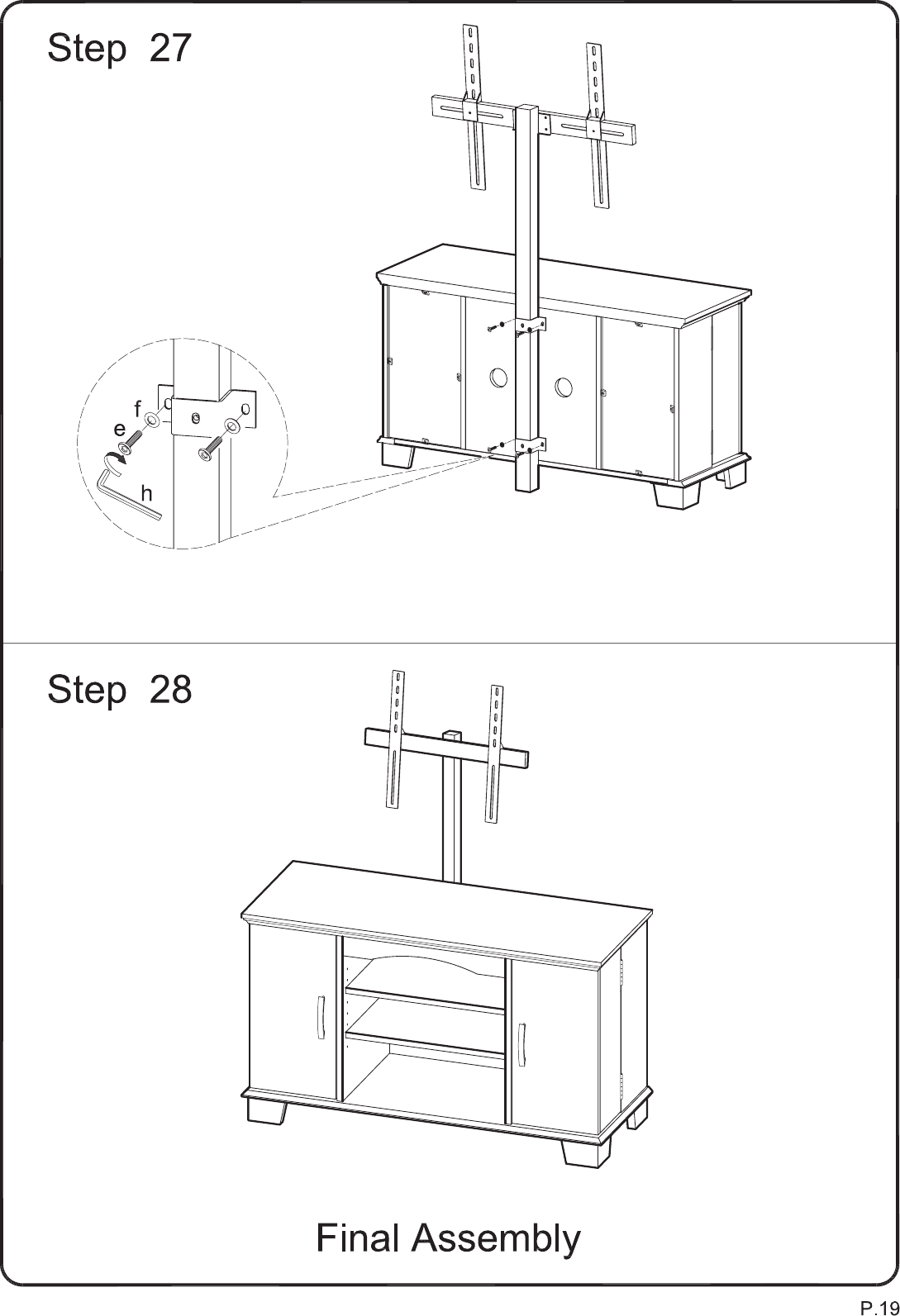 Step 27

f
e
h

Step 28

Final Assembly

P.19