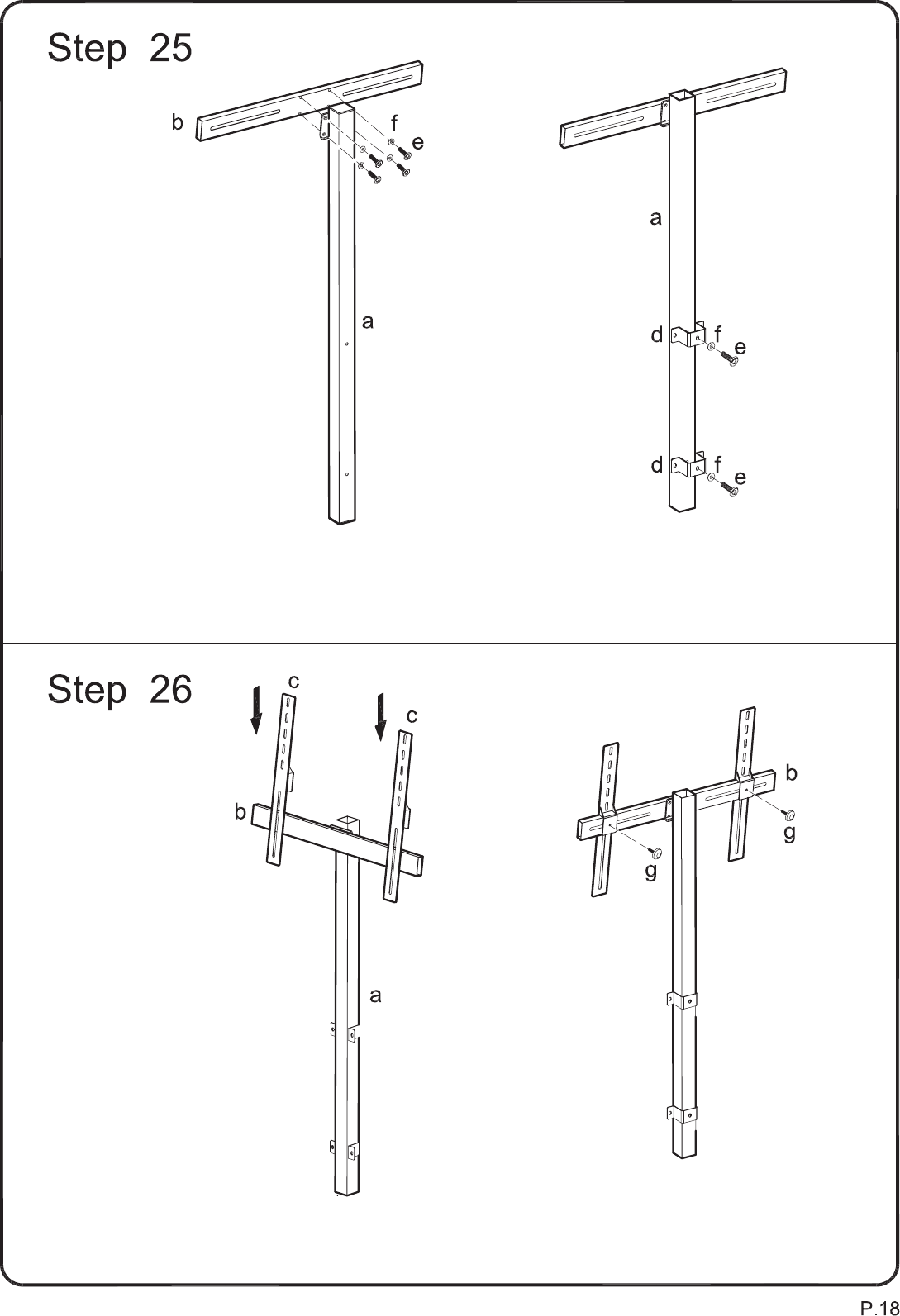 Step 25

b
f
e
a

a
d
f
e
d
f
e

Step 26

c
c
b
a

b
g
g

P.18