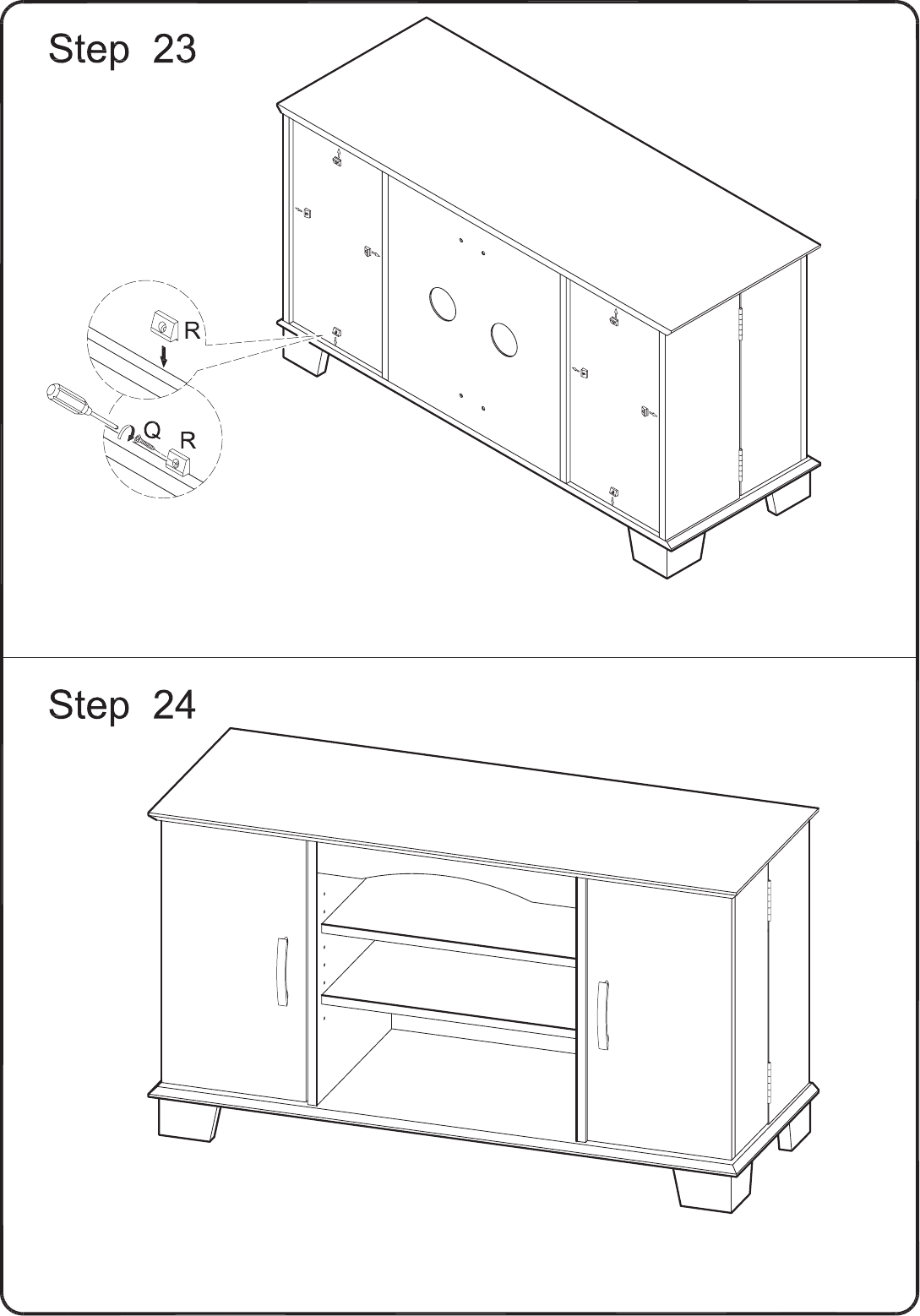 Step 23

R

Q

R

Step 24