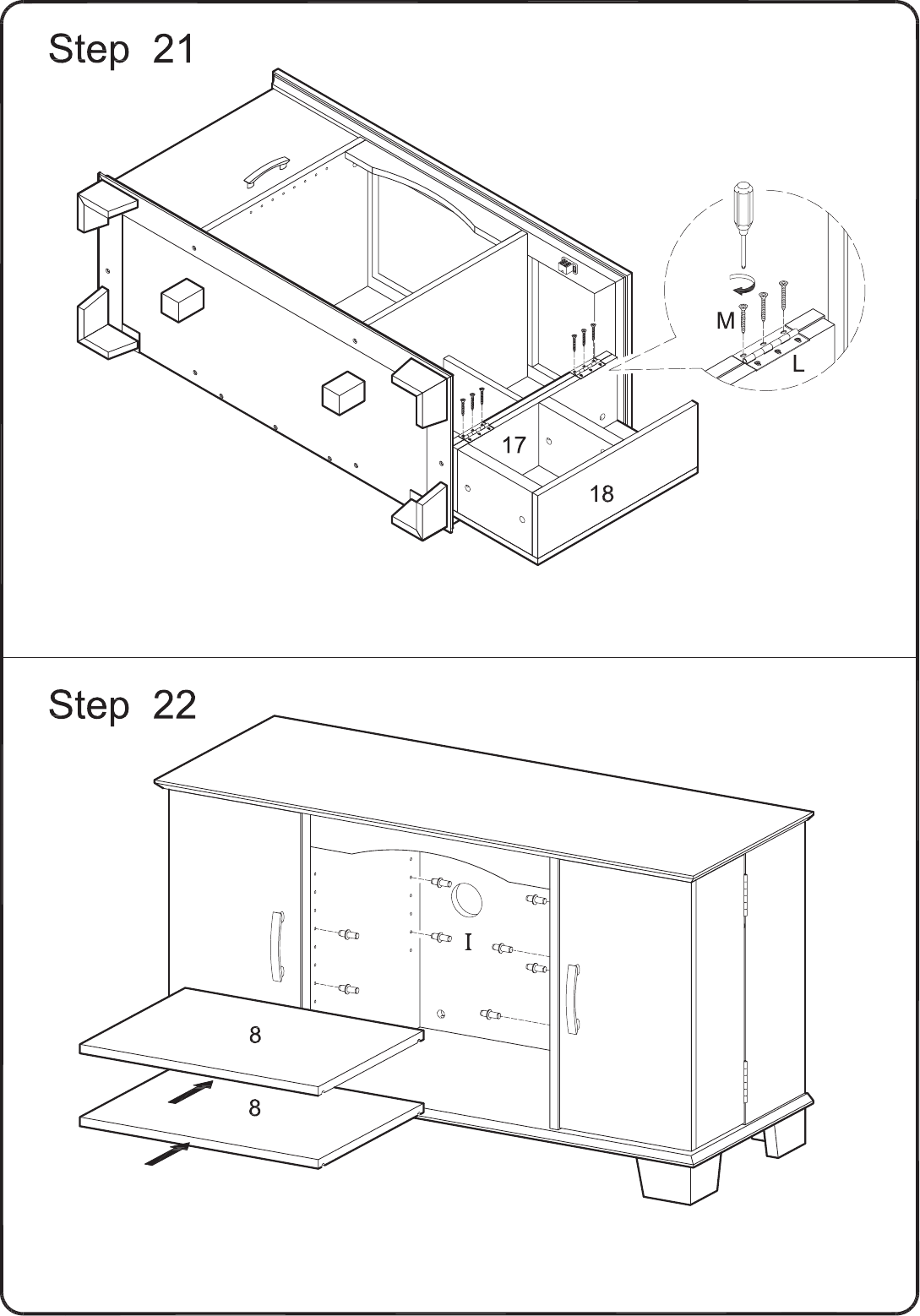 Step 21

M
L
17
18

Step 22

I
8
8