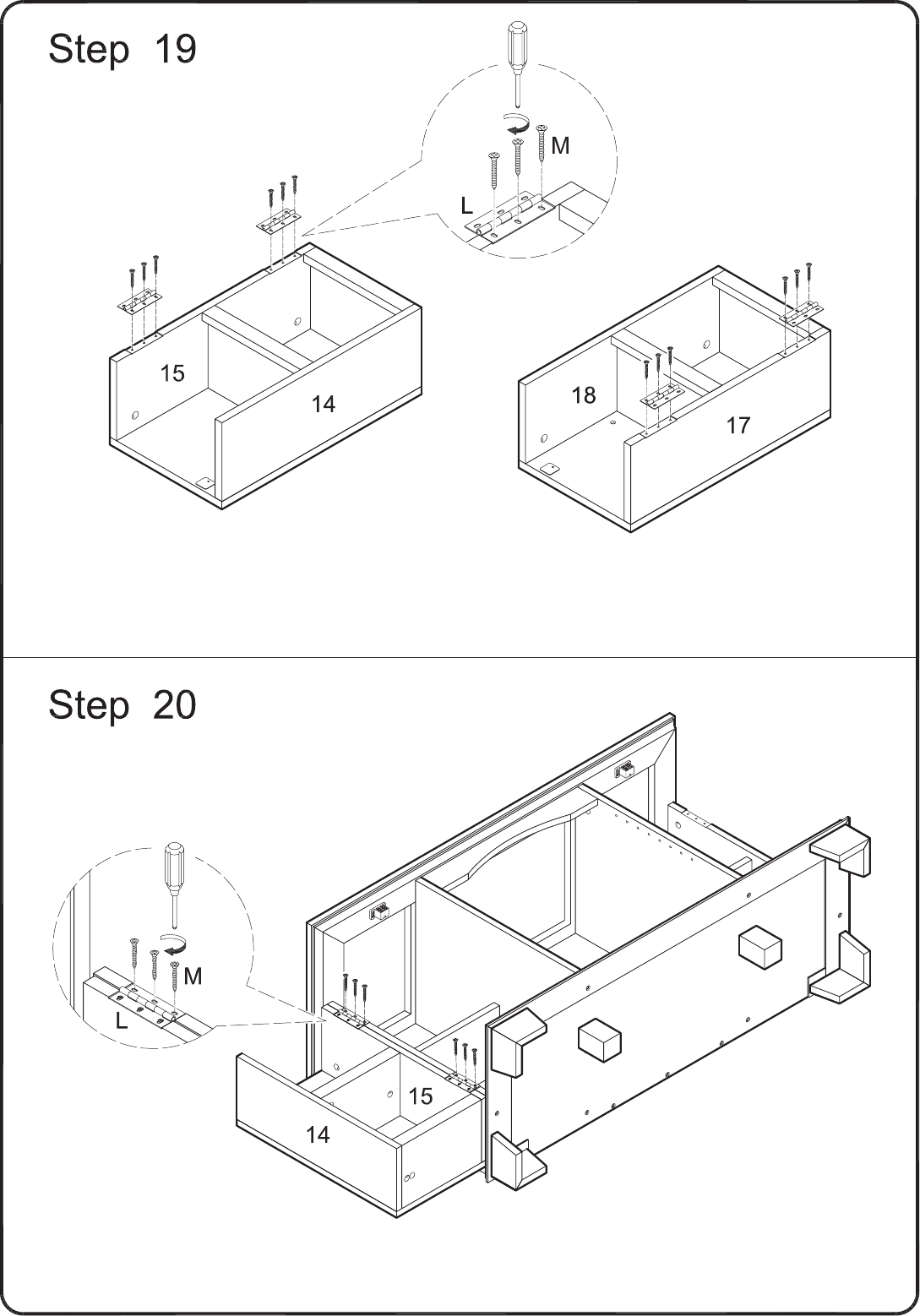 Step 19

M

L

15

14

18

17

Step 20

M

L

15

14