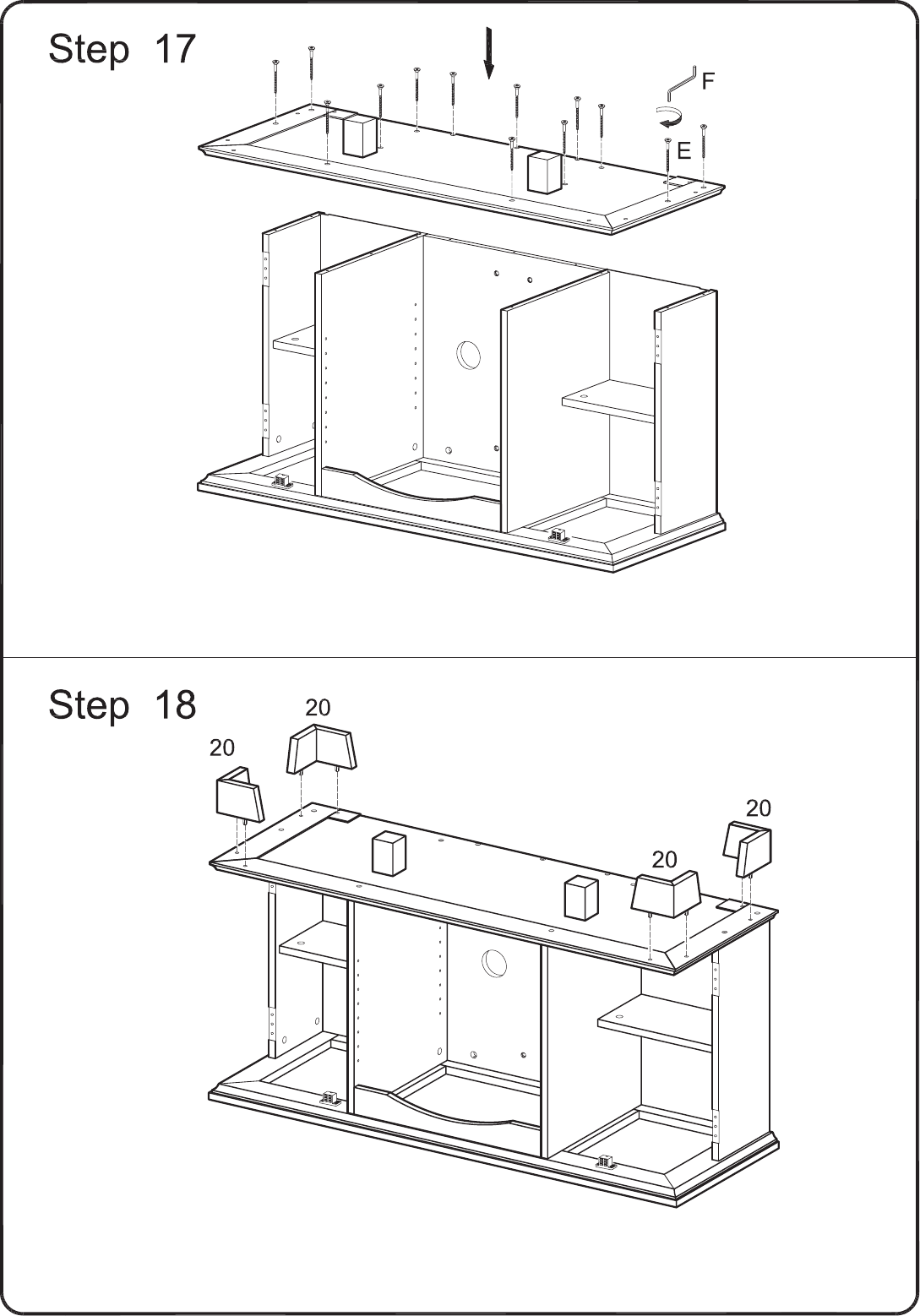 Step 17

F

E

Step 18

20

20

20

20