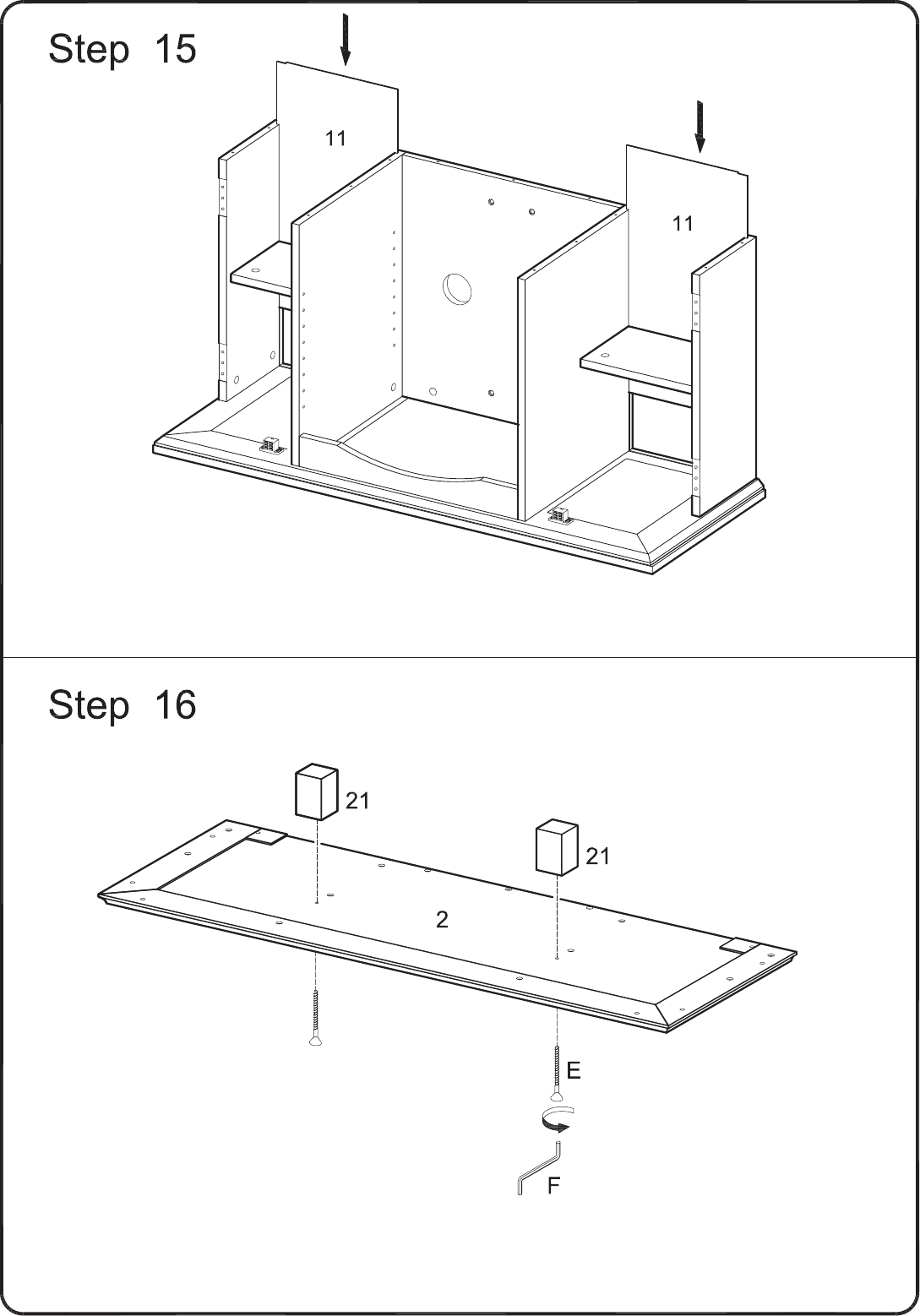 Step 15

11

11

Step 16

21

21

2

E

F