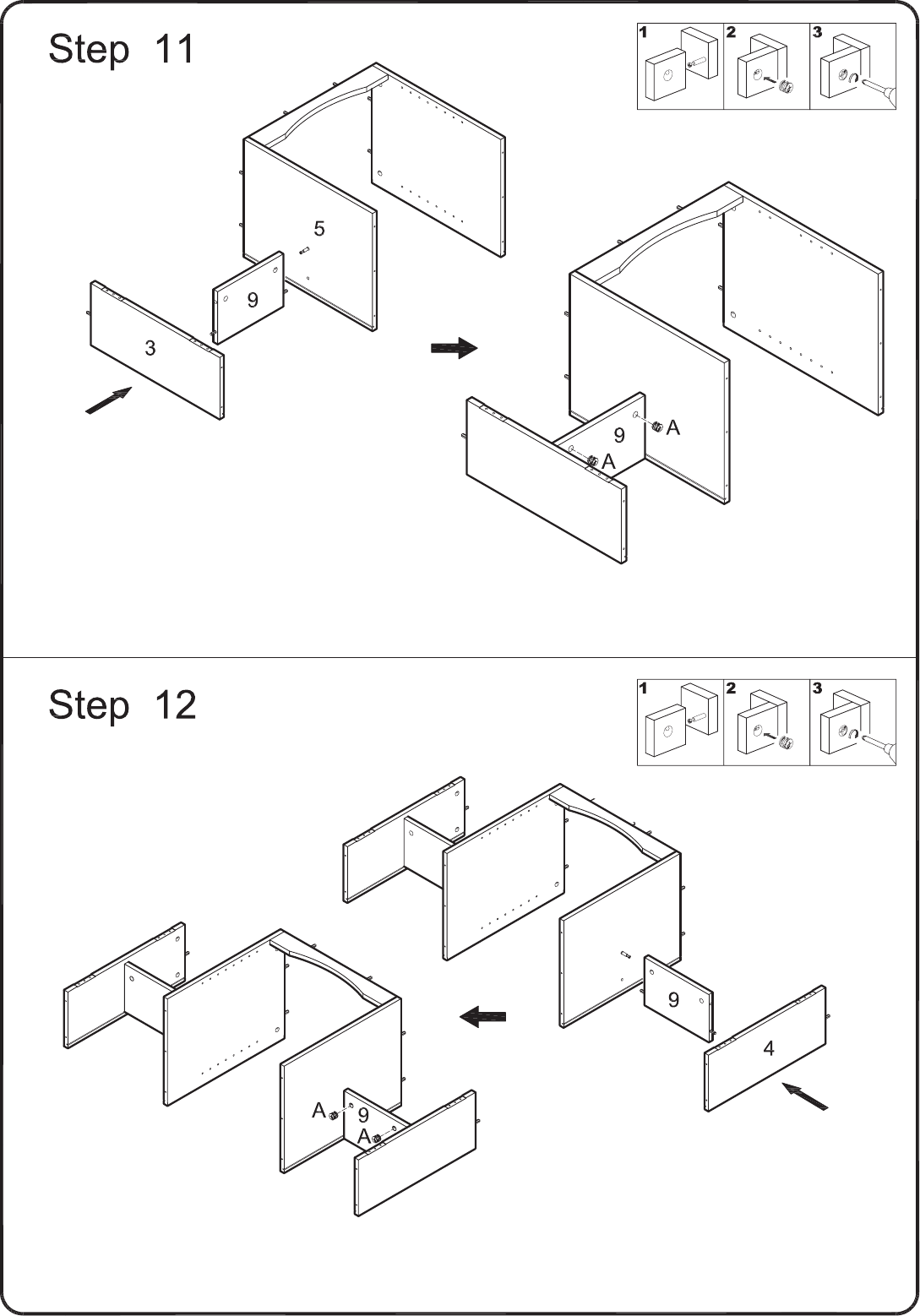 Step 11

1 2 3

5

9

3

9 A

A

Step 12

1 2 3

9

4

A 9

A