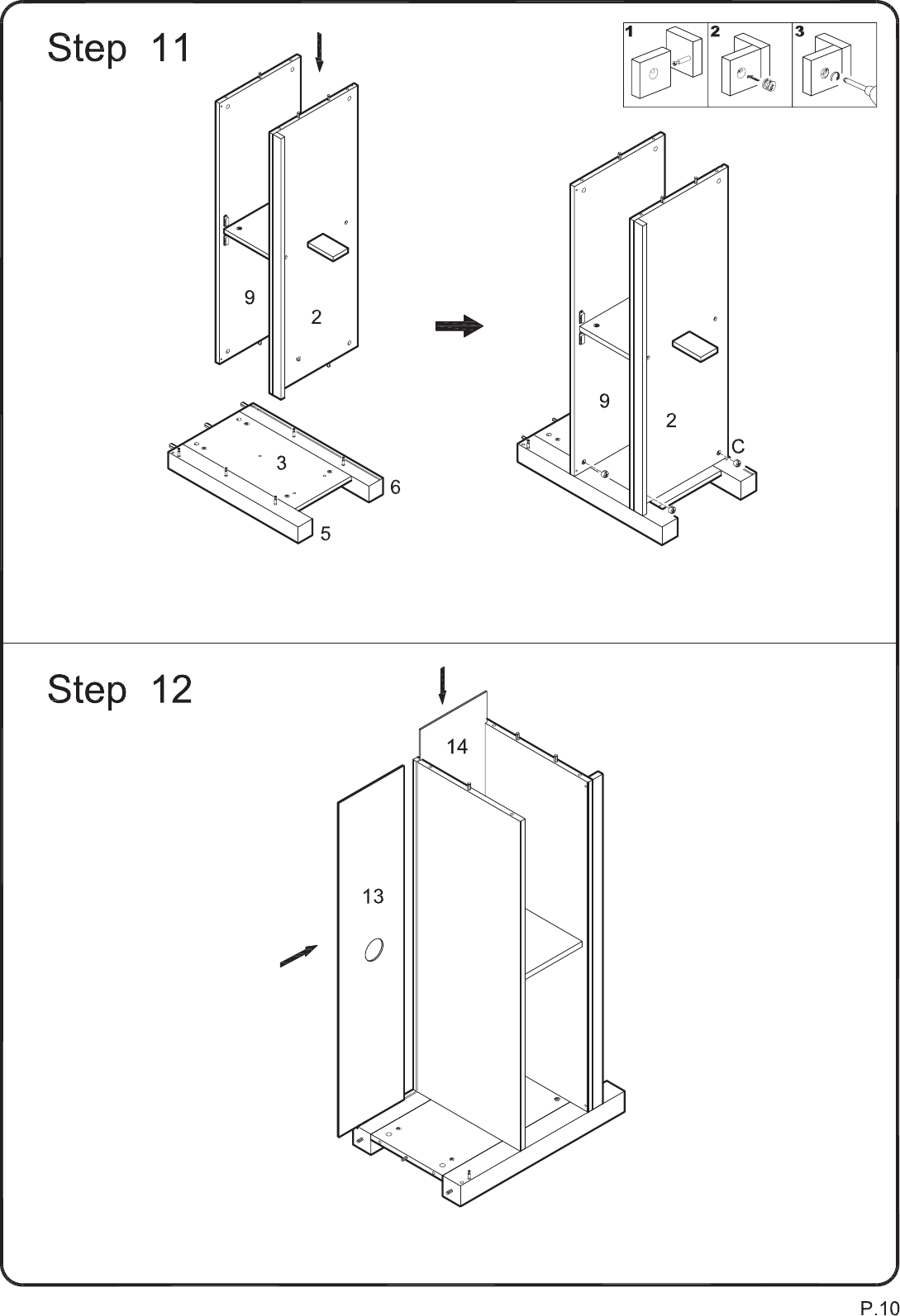 Step 11

1 2 3

9

2

3

6

5

9

2

C

Step 12

14

13

P.10