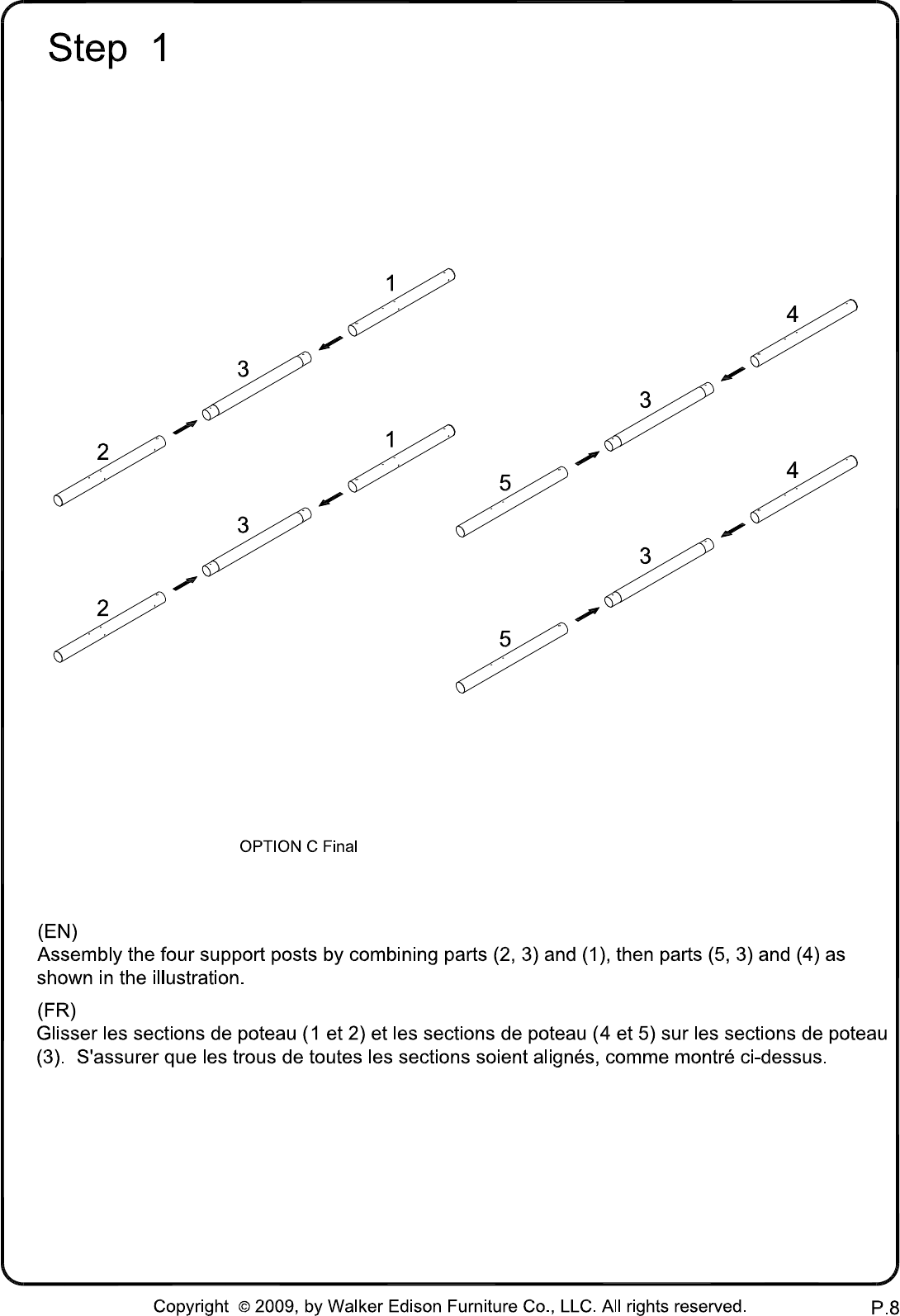 Step 1

1
3
2
1
3
2
4
3
5
4
3
5

OPTION C Final

(EN)
Assembly the four support posts by combining parts (2, 3) and (1), then parts (5, 3) and (4) as shown in the illustration.

(FR)
Glisser les sections de poteau (1 et 2) et les sections de poteau (4 et 5) sur les sections de poteau (3). S'assurer que les trous de toutes les sections soient alignés, comme montré ci-dessus.

Copyright © 2009, by Walker Edison Furniture Co., LLC. All rights reserved.
P.8