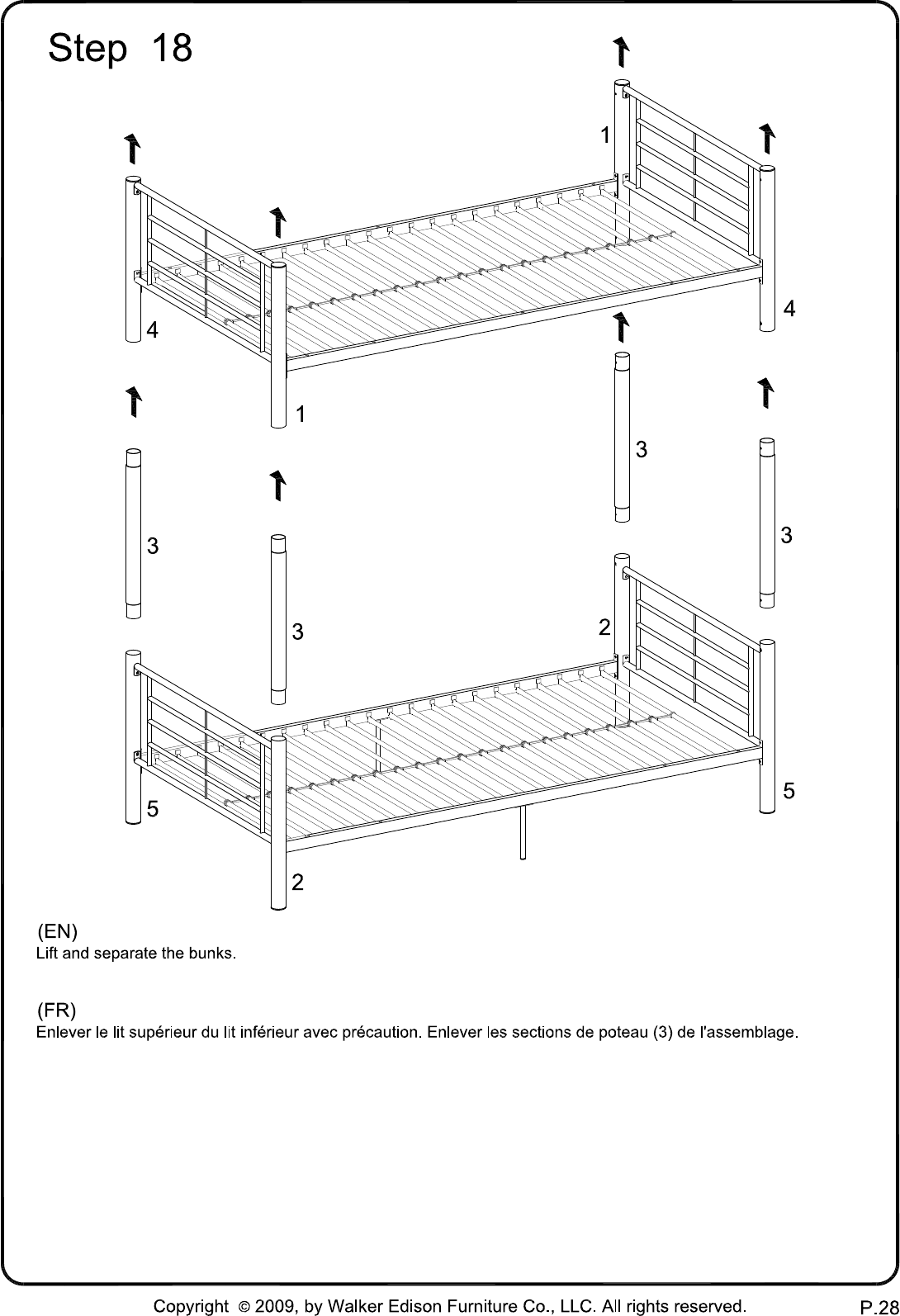 Step 18

1

4

4

1

3

3

3

3

2

5

5

2

(EN)
Lift and separate the bunks.

(FR)
Enlever le lit supérieur du lit inférieur avec précaution. Enlever les sections de poteau (3) de l'assemblage.

Copyright © 2009, by Walker Edison Furniture Co., LLC. All rights reserved.

P.28