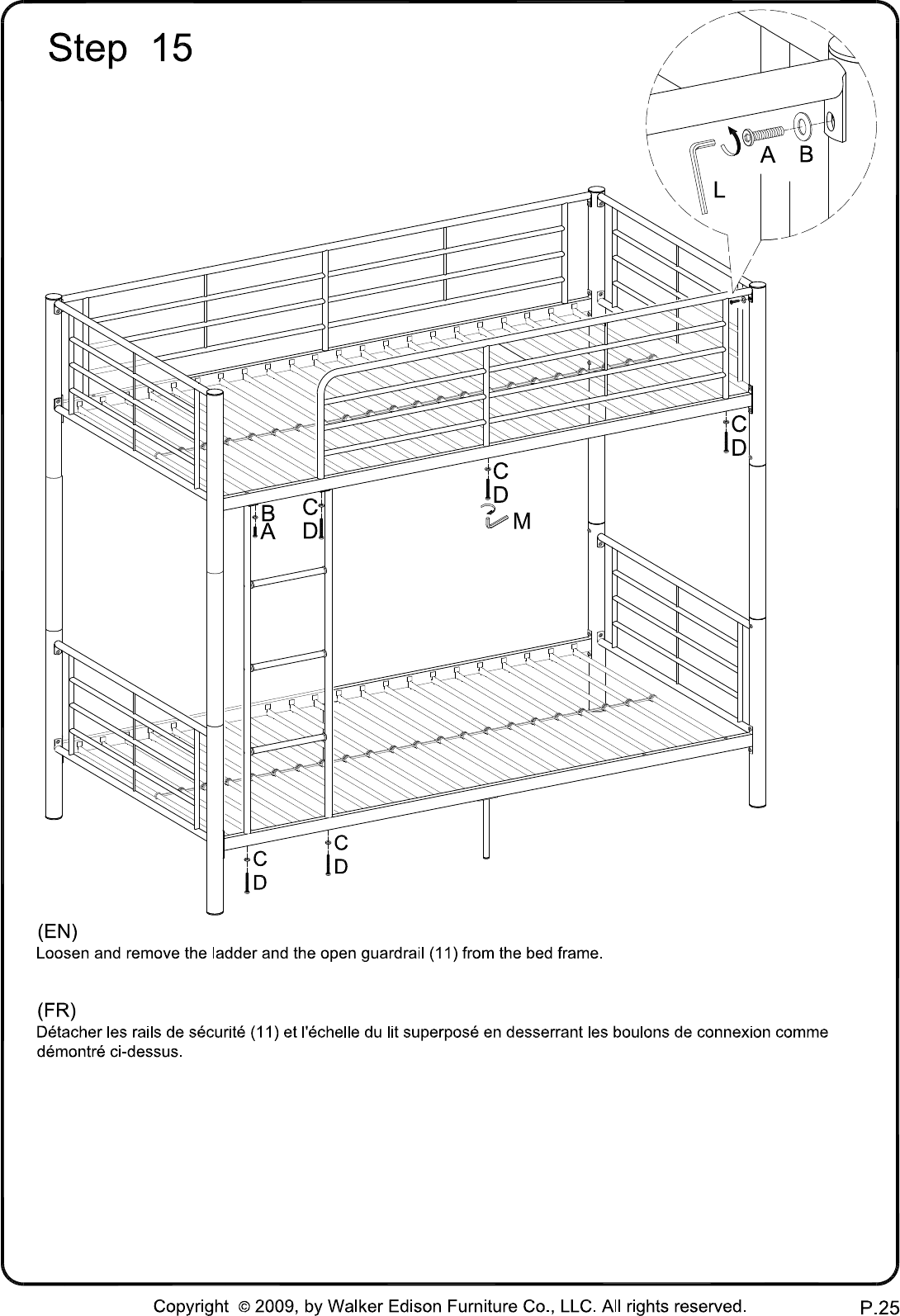 Step 15

A B
L

C
D

C
D

B
A

C
D

M

C
D

C
D

(EN)
Loosen and remove the ladder and the open guardrail (11) from the bed frame.

(FR)
Détacher les rails de sécurité (11) et l'échelle du lit superposé en desserrant les boulons de connexion comme démontré ci-dessus.

Copyright © 2009, by Walker Edison Furniture Co., LLC. All rights reserved.

P.25