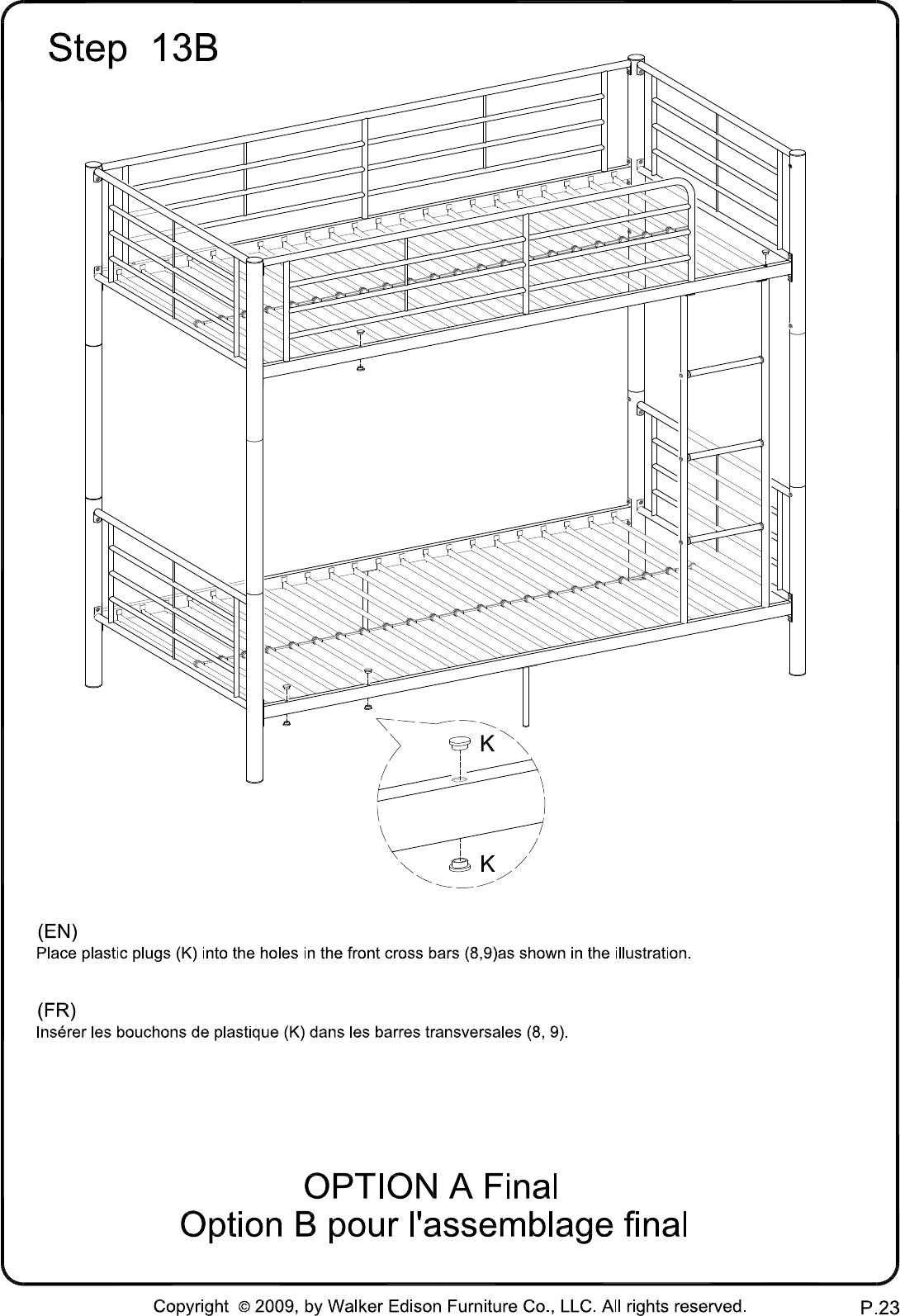 Step 13B

K

K

(EN)
Place plastic plugs (K) into the holes in the front cross bars (8,9)as shown in the illustration.

(FR)
Insérer les bouchons de plastique (K) dans les barres transversales (8, 9).

OPTION A Final
Option B pour l'assemblage final

Copyright © 2009, by Walker Edison Furniture Co., LLC. All rights reserved.

P.23