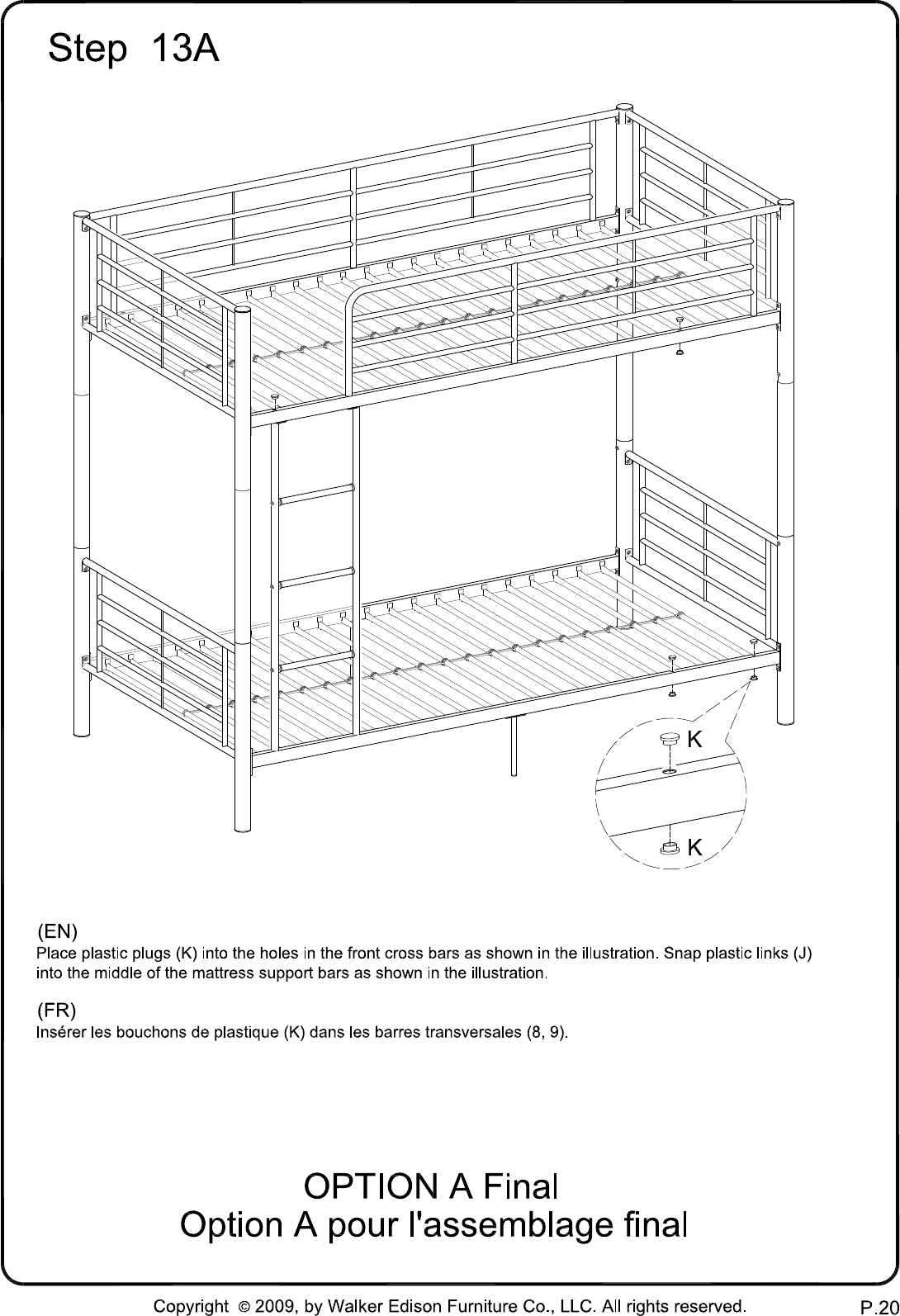 Step 13A

K

K

(EN)
Place plastic plugs (K) into the holes in the front cross bars as shown in the illustration. Snap plastic links (J) into the middle of the mattress support bars as shown in the illustration.

(FR)
Insérer les bouchons de plastique (K) dans les barres transversales (8, 9).

OPTION A Final
Option A pour l'assemblage final

Copyright © 2009, by Walker Edison Furniture Co., LLC. All rights reserved.

P.20